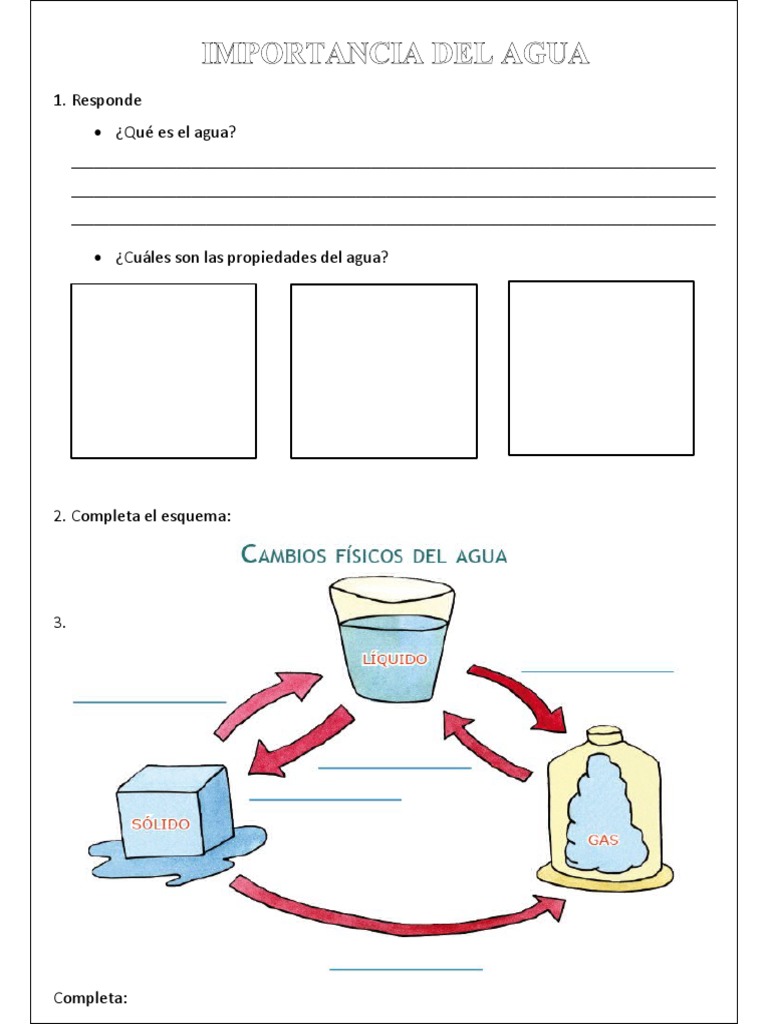 IMPORTANCIA DEL AGUA

1. Responde

• ¿Qué es el agua?

• ¿Cuáles son las propiedades del agua?

2. Completa el esquema:

CAMBIOS FÍSICOS DEL AGUA

3.

LÍQUIDO

SÓLIDO

GAS

Completa: