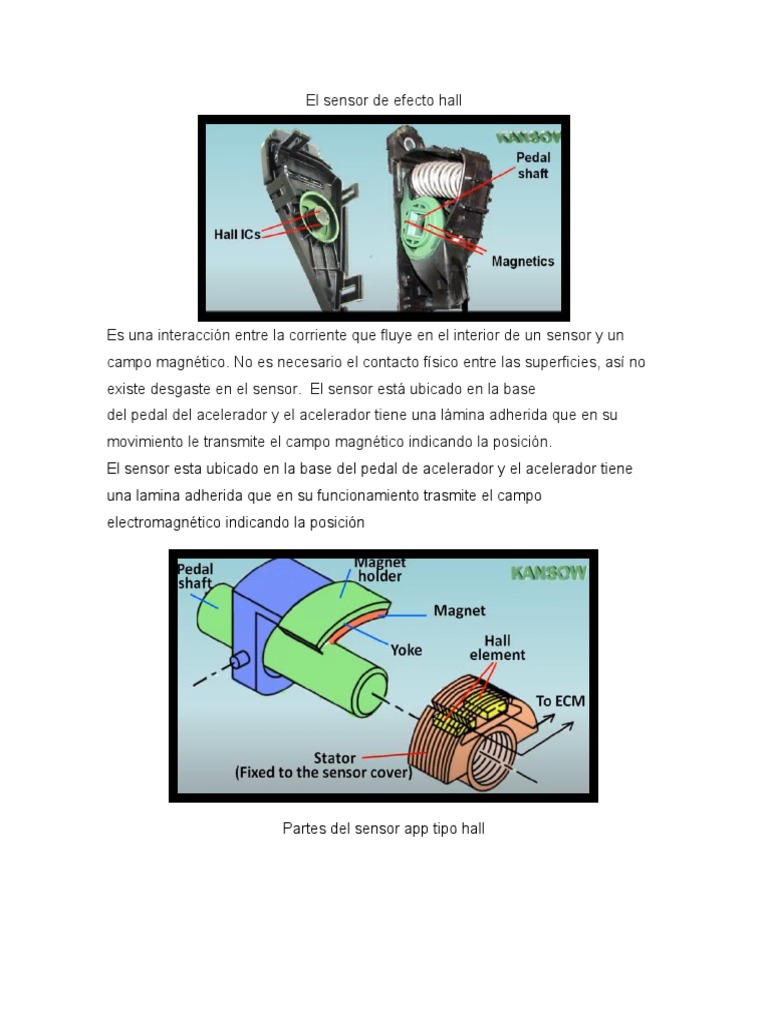 El sensor de efecto hall

KANSOW
Pedal shaft
Hall ICs
Magnetics

Es una interacción entre la corriente que fluye en el interior de un sensor y un campo magnético. No es necesario el contacto físico entre las superficies, así no existe desgaste en el sensor. El sensor está ubicado en la base del pedal del acelerador y el acelerador tiene una lámina adherida que en su movimiento le transmite el campo magnético indicando la posición.
El sensor esta ubicado en la base del pedal de acelerador y el acelerador tiene una lamina adherida que en su funcionamiento trasmite el campo electromagnético indicando la posición

Pedal shaft
Magnet holder
KANSOW
Magnet
Yoke
Hall element
To ECM
Stator
(Fixed to the sensor cover)

Partes del sensor app tipo hall