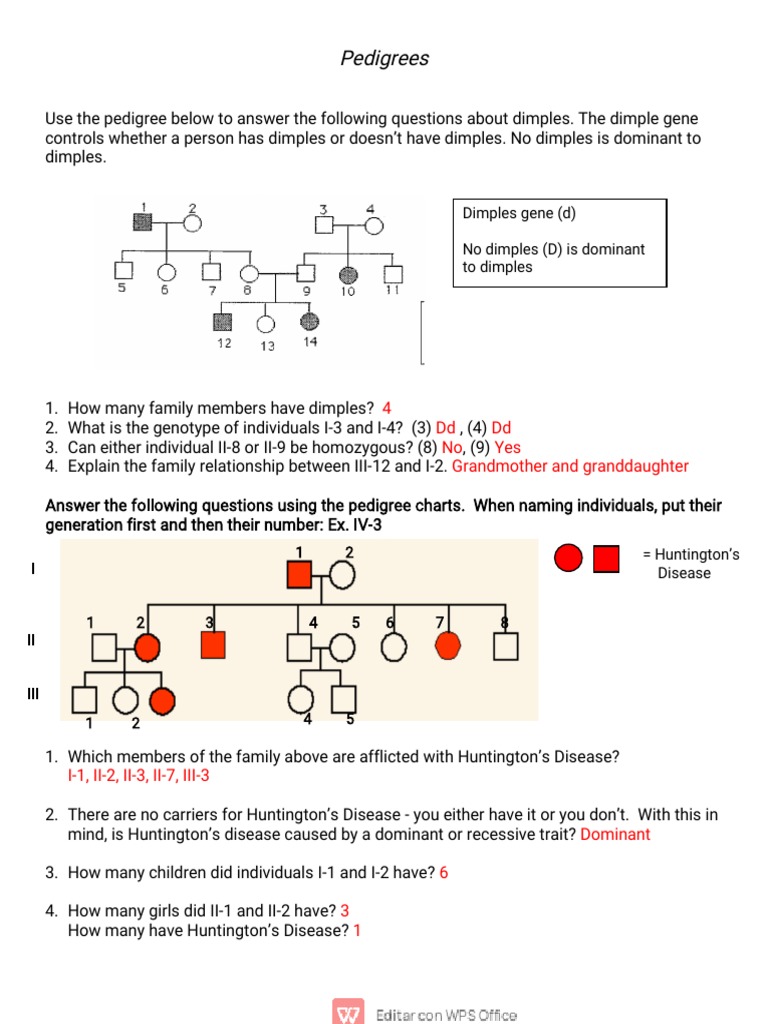 Pedigrees

Use the pedigree below to answer the following questions about dimples. The dimple gene controls whether a person has dimples or doesn't have dimples. No dimples is dominant to dimples.

1 2 3 4
5 6 7 8 9 10 11
12 13 14

Dimples gene (d)

No dimples (D) is dominant to dimples

1. How many family members have dimples? 4
2. What is the genotype of individuals I-3 and I-4? (3) Dd , (4) Dd
3. Can either individual II-8 or II-9 be homozygous? (8) No, (9) Yes
4. Explain the family relationship between III-12 and I-2. Grandmother and granddaughter

Answer the following questions using the pedigree charts. When naming individuals, put their generation first and then their number: Ex. IV-3

I
II
III
1 2
1 2 3 4 5 6 7 8
1 2 4 5

= Huntington's Disease

1. Which members of the family above are afflicted with Huntington's Disease?
I-1, II-2, II-3, II-7, III-3

2. There are no carriers for Huntington's Disease - you either have it or you don't. With this in mind, is Huntington's disease caused by a dominant or recessive trait? Dominant

3. How many children did individuals I-1 and I-2 have? 6

4. How many girls did II-1 and II-2 have? 3
How many have Huntington's Disease? 1

Editar con WPS Office