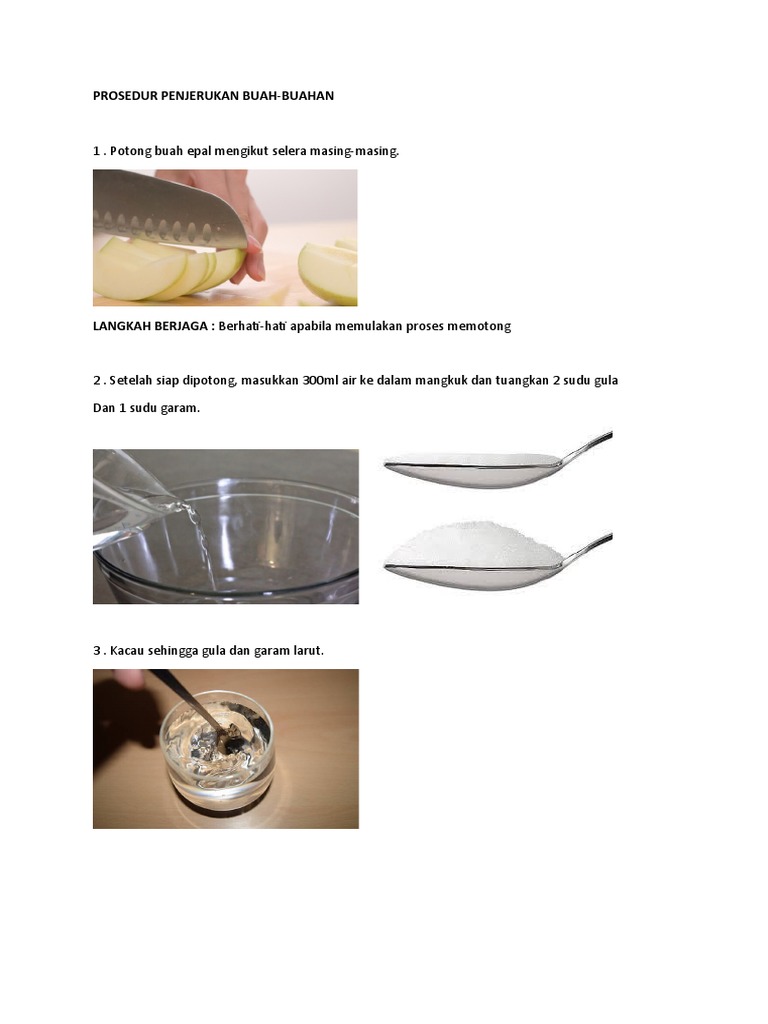 PROSEDUR PENJERUKAN BUAH-BUAHAN

1 . Potong buah epal mengikut selera masing-masing.

LANGKAH BERJAGA : Berhati-hati apabila memulakan proses memotong

2 . Setelah siap dipotong, masukkan 300ml air ke dalam mangkuk dan tuangkan 2 sudu gula Dan 1 sudu garam.

3 . Kacau sehingga gula dan garam larut.