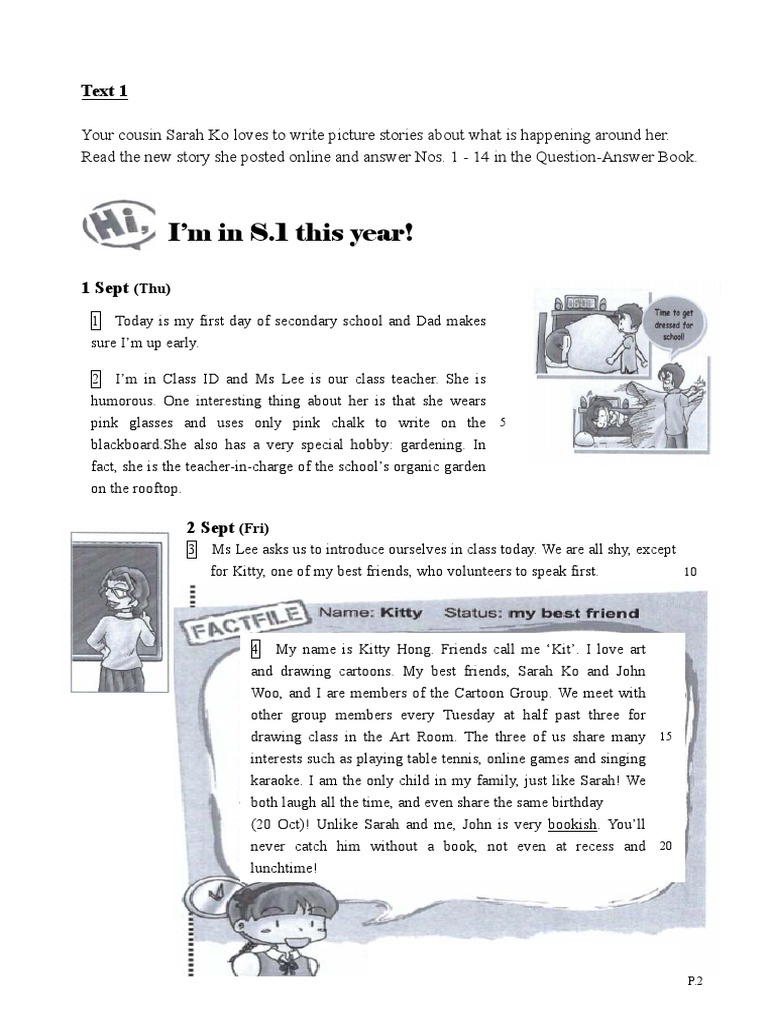 Text 1

Your cousin Sarah Ko loves to write picture stories about what is happening around her. Read the new story she posted online and answer Nos. 1 - 14 in the Question-Answer Book.

Hi, I'm in S.1 this year!

1 Sept (Thu)

1 Today is my first day of secondary school and Dad makes sure I'm up early.

Time to get dressed for school!

2 I'm in Class ID and Ms Lee is our class teacher. She is humorous. One interesting thing about her is that she wears pink glasses and uses only pink chalk to write on the blackboard.She also has a very special hobby: gardening. In fact, she is the teacher-in-charge of the school's organic garden on the rooftop. 5

2 Sept (Fri)

3 Ms Lee asks us to introduce ourselves in class today. We are all shy, except for Kitty, one of my best friends, who volunteers to speak first. 10

FACTFILE Name: Kitty Status: my best friend

4 My name is Kitty Hong. Friends call me 'Kit'. I love art and drawing cartoons. My best friends, Sarah Ko and John Woo, and I are members of the Cartoon Group. We meet with other group members every Tuesday at half past three for drawing class in the Art Room. The three of us share many interests such as playing table tennis, online games and singing karaoke. I am the only child in my family, just like Sarah! We both laugh all the time, and even share the same birthday (20 Oct)! Unlike Sarah and me, John is very bookish. You'll never catch him without a book, not even at recess and lunchtime! 15 20

P.2