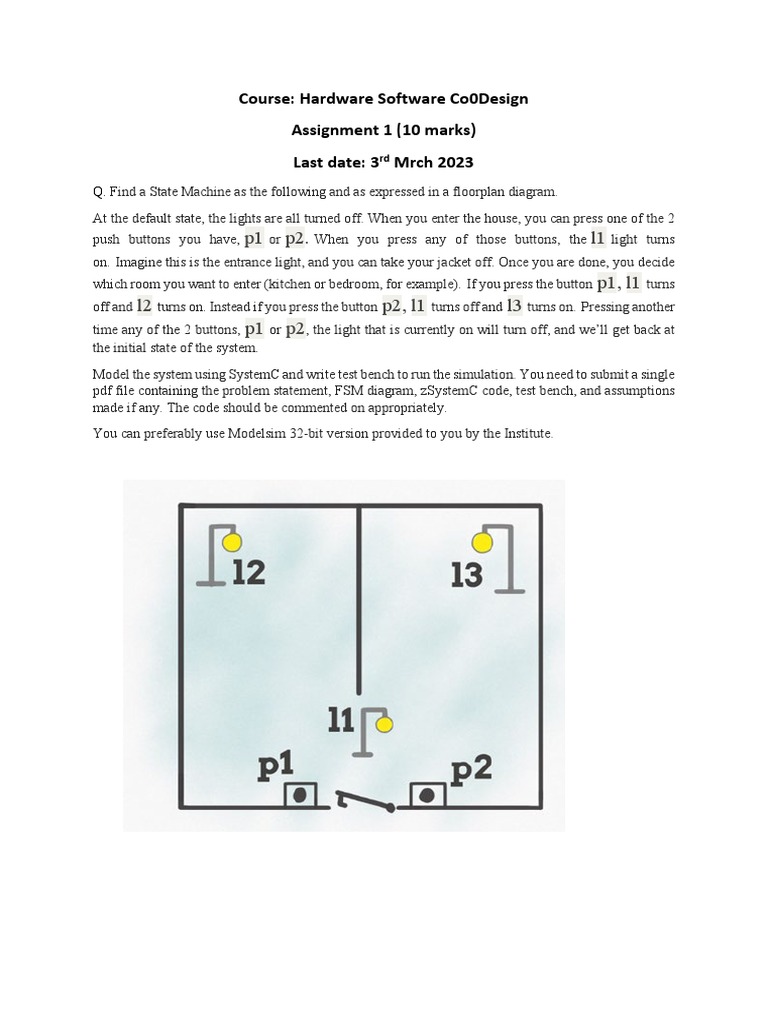 Course: Hardware Software Co0Design

Assignment 1 (10 marks)

Last date: 3rd Mrch 2023

Q. Find a State Machine as the following and as expressed in a floorplan diagram.

At the default state, the lights are all turned off. When you enter the house, you can press one of the 2 push buttons you have, p1 or p2. When you press any of those buttons, the l1 light turns on. Imagine this is the entrance light, and you can take your jacket off. Once you are done, you decide which room you want to enter (kitchen or bedroom, for example). If you press the button p1, l1 turns off and l2 turns on. Instead if you press the button p2, l1 turns off and l3 turns on. Pressing another time any of the 2 buttons, p1 or p2, the light that is currently on will turn off, and we'll get back at the initial state of the system.

Model the system using SystemC and write test bench to run the simulation. You need to submit a single pdf file containing the problem statement, FSM diagram, zSystemC code, test bench, and assumptions made if any. The code should be commented on appropriately.

You can preferably use Modelsim 32-bit version provided to you by the Institute.

l2

l3

l1

p1

p2