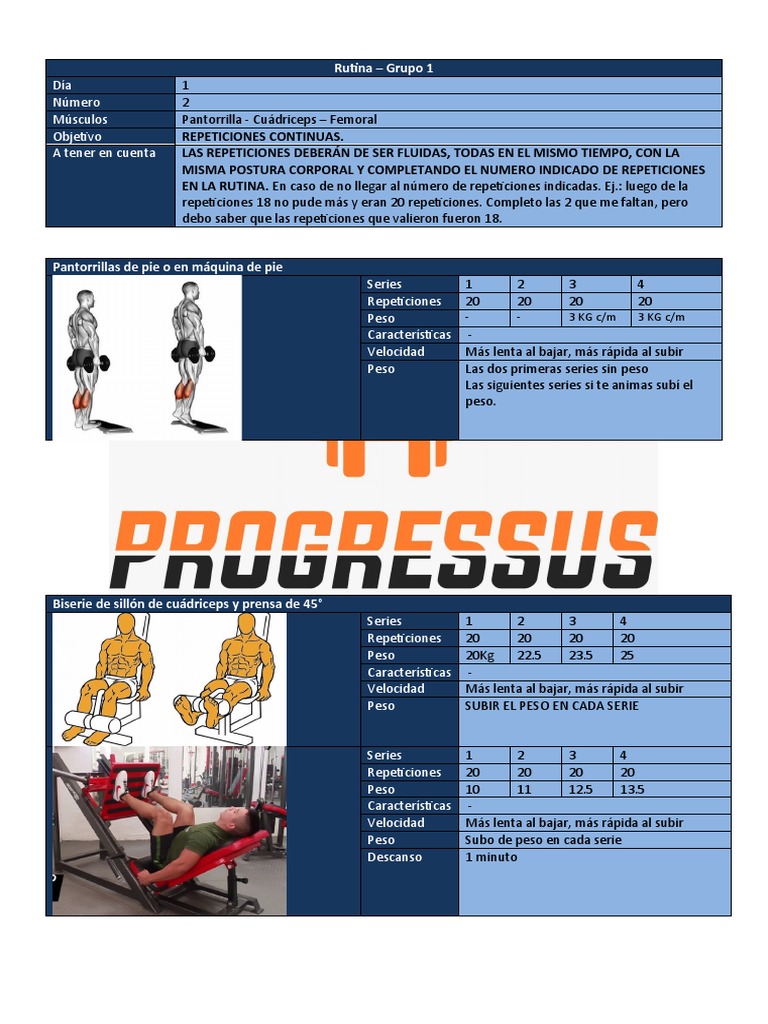 | Rutina – Grupo 1 | |
|---|---|
| Día | 1 |
| Número | 2 |
| Músculos | Pantorrilla - Cuádriceps – Femoral |
| Objetivo | REPETICIONES CONTINUAS. |
| A tener en cuenta | LAS REPETICIONES DEBERÁN DE SER FLUIDAS, TODAS EN EL MISMO TIEMPO, CON LA MISMA POSTURA CORPORAL Y COMPLETANDO EL NUMERO INDICADO DE REPETICIONES EN LA RUTINA. En caso de no llegar al número de repeticiones indicadas. Ej.: luego de la repeticiones 18 no pude más y eran 20 repeticiones. Completo las 2 que me faltan, pero debo saber que las repeticiones que valieron fueron 18. |

Pantorrillas de pie o en máquina de pie

| Series | 1 | 2 | 3 | 4 |
|---|---|---|---|---|
| Repeticiones | 20 | 20 | 20 | 20 |
| Peso | - | - | 3 KG c/m | 3 KG c/m |
| Características | - | | | |
| Velocidad | Más lenta al bajar, más rápida al subir | | | |
| Peso | Las dos primeras series sin peso Las siguientes series si te animas subí el peso. | | | |

PROGRESSUS

Biserie de sillón de cuádriceps y prensa de 45°

| Series | 1 | 2 | 3 | 4 |
|---|---|---|---|---|
| Repeticiones | 20 | 20 | 20 | 20 |
| Peso | 20Kg | 22.5 | 23.5 | 25 |
| Características | - | | | |
| Velocidad | Más lenta al bajar, más rápida al subir | | | |
| Peso | SUBIR EL PESO EN CADA SERIE | | | |

| Series | 1 | 2 | 3 | 4 |
|---|---|---|---|---|
| Repeticiones | 20 | 20 | 20 | 20 |
| Peso | 10 | 11 | 12.5 | 13.5 |
| Características | - | | | |
| Velocidad | Más lenta al bajar, más rápida al subir | | | |
| Peso | Subo de peso en cada serie | | | |
| Descanso | 1 minuto | | | |