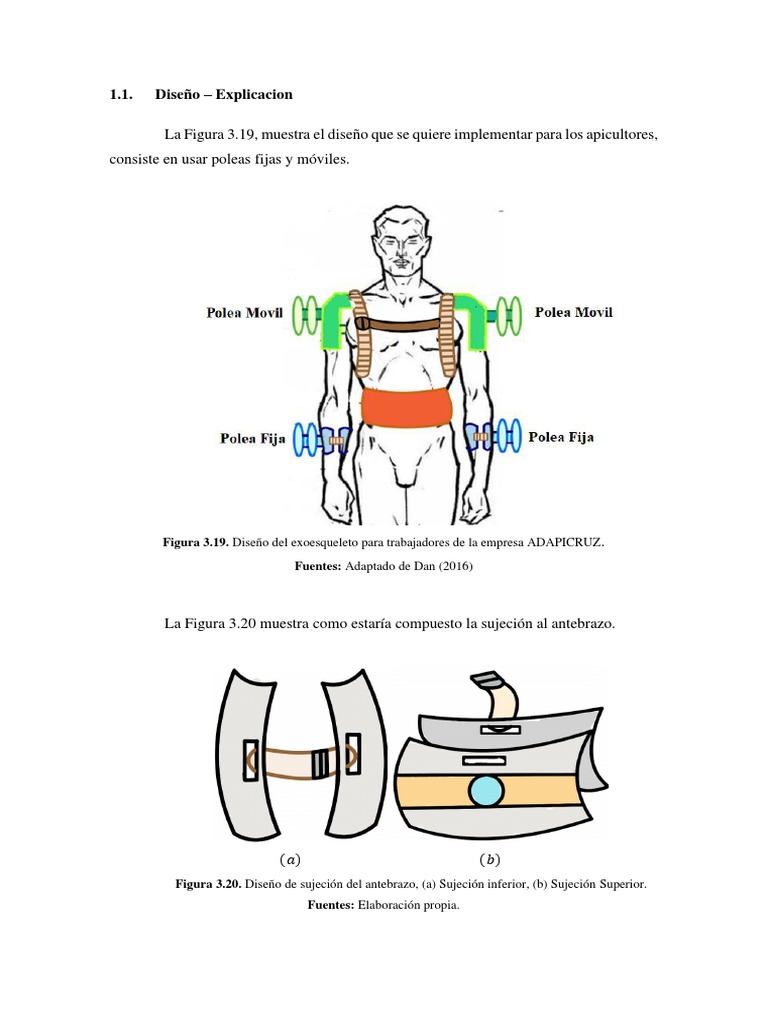 1.1. Diseño – Explicacion

La Figura 3.19, muestra el diseño que se quiere implementar para los apicultores, consiste en usar poleas fijas y móviles.

Polea Movil

Polea Movil

Polea Fija

Polea Fija

Figura 3.19. Diseño del exoesqueleto para trabajadores de la empresa ADAPICRUZ.
Fuentes: Adaptado de Dan (2016)

La Figura 3.20 muestra como estaría compuesto la sujeción al antebrazo.

$(a)$

$(b)$

Figura 3.20. Diseño de sujeción del antebrazo, (a) Sujeción inferior, (b) Sujeción Superior.
Fuentes: Elaboración propia.