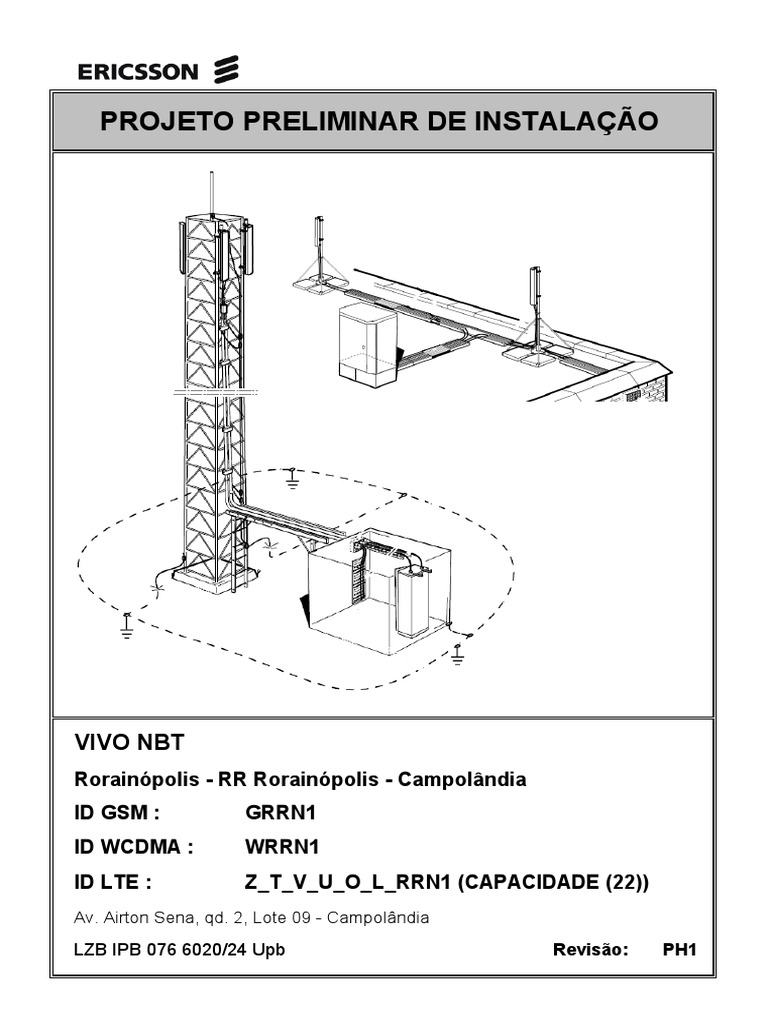 ERICSSON

PROJETO PRELIMINAR DE INSTALAÇÃO

VIVO NBT

Rorainópolis - RR Rorainópolis - Campolândia

ID GSM : GRRN1

ID WCDMA : WRRN1

ID LTE : Z_T_V_U_O_L_RRN1 (CAPACIDADE (22))

Av. Airton Sena, qd. 2, Lote 09 - Campolândia

LZB IPB 076 6020/24 Upb Revisão: PH1