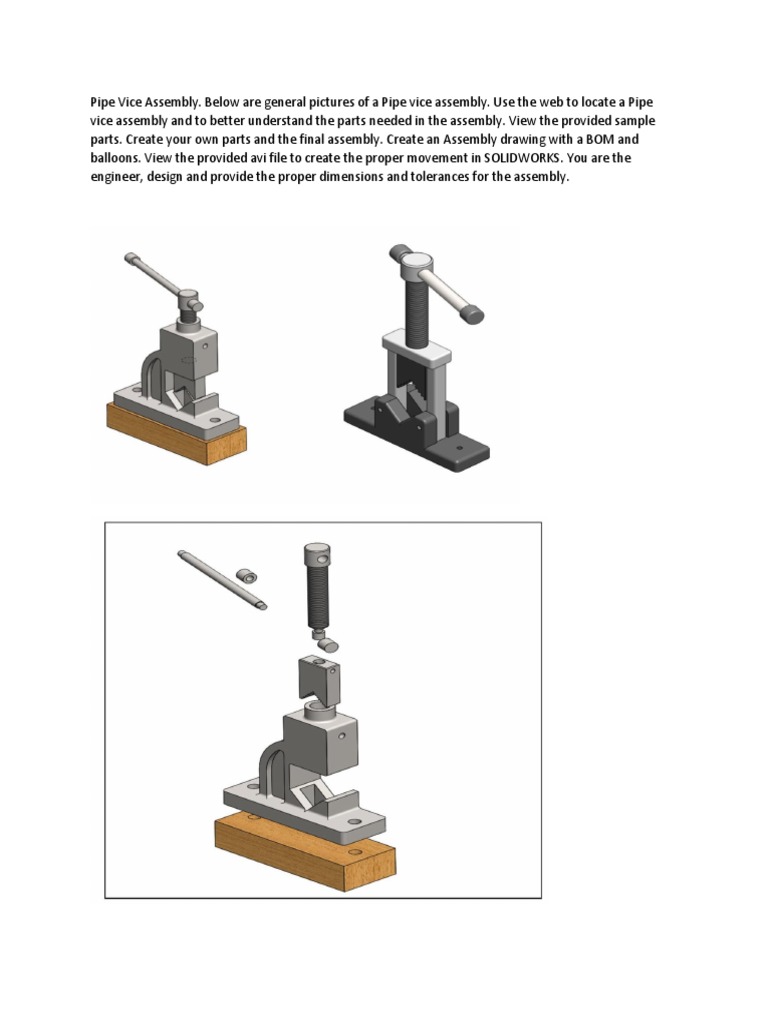 Pipe Vice Assembly. Below are general pictures of a Pipe vice assembly. Use the web to locate a Pipe vice assembly and to better understand the parts needed in the assembly. View the provided sample parts. Create your own parts and the final assembly. Create an Assembly drawing with a BOM and balloons. View the provided avi file to create the proper movement in SOLIDWORKS. You are the engineer, design and provide the proper dimensions and tolerances for the assembly.