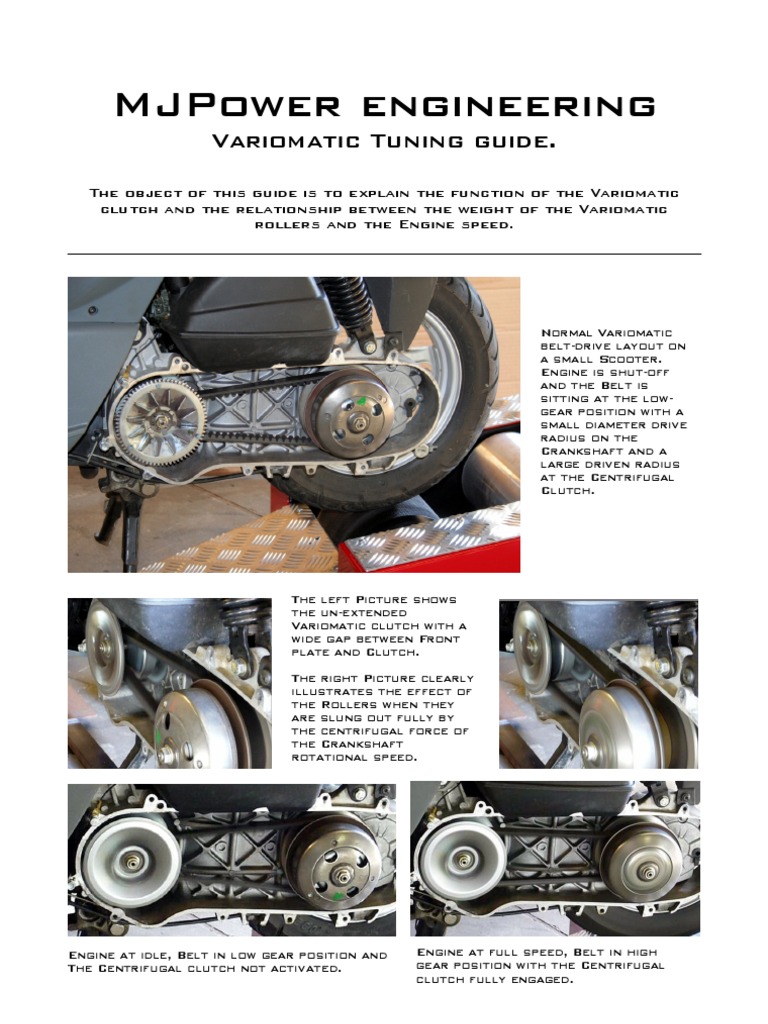 MJPower engineering

Variomatic Tuning guide.

The object of this guide is to explain the function of the Variomatic clutch and the relationship between the weight of the Variomatic rollers and the Engine speed.

Normal Variomatic belt-drive layout on a small Scooter. Engine is shut-off and the Belt is sitting at the low-gear position with a small diameter drive radius on the Crankshaft and a large driven radius at the Centrifugal Clutch.

The left Picture shows the un-extended Variomatic clutch with a wide gap between Front plate and Clutch.

The right Picture clearly illustrates the effect of the Rollers when they are slung out fully by the centrifugal force of the Crankshaft rotational speed.

Engine at idle, Belt in low gear position and The Centrifugal clutch not activated.

Engine at full speed, Belt in high gear position with the Centrifugal clutch fully engaged.