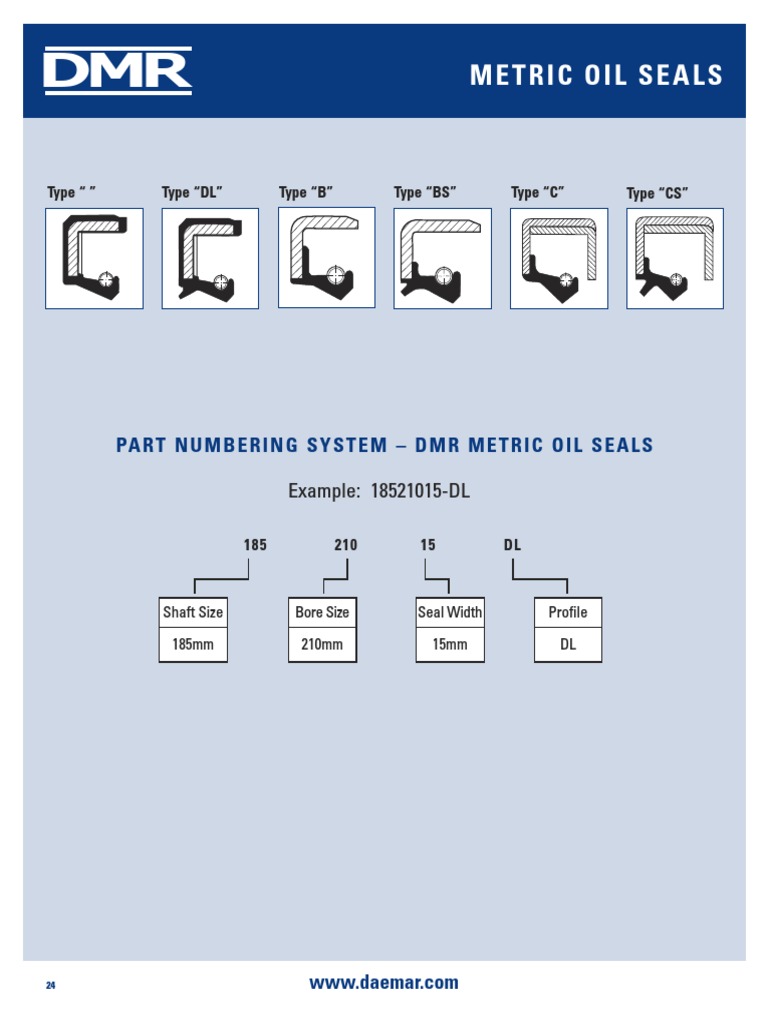 DMR

METRIC OIL SEALS

Type " "

Type "DL"

Type "B"

Type "BS"

Type "C"

Type "CS"

PART NUMBERING SYSTEM – DMR METRIC OIL SEALS

Example: 18521015-DL

185

210

15

DL

| Shaft Size |
|---|
| 185mm |

| Bore Size |
|---|
| 210mm |

| Seal Width |
|---|
| 15mm |

| Profile |
|---|
| DL |

24

www.daemar.com