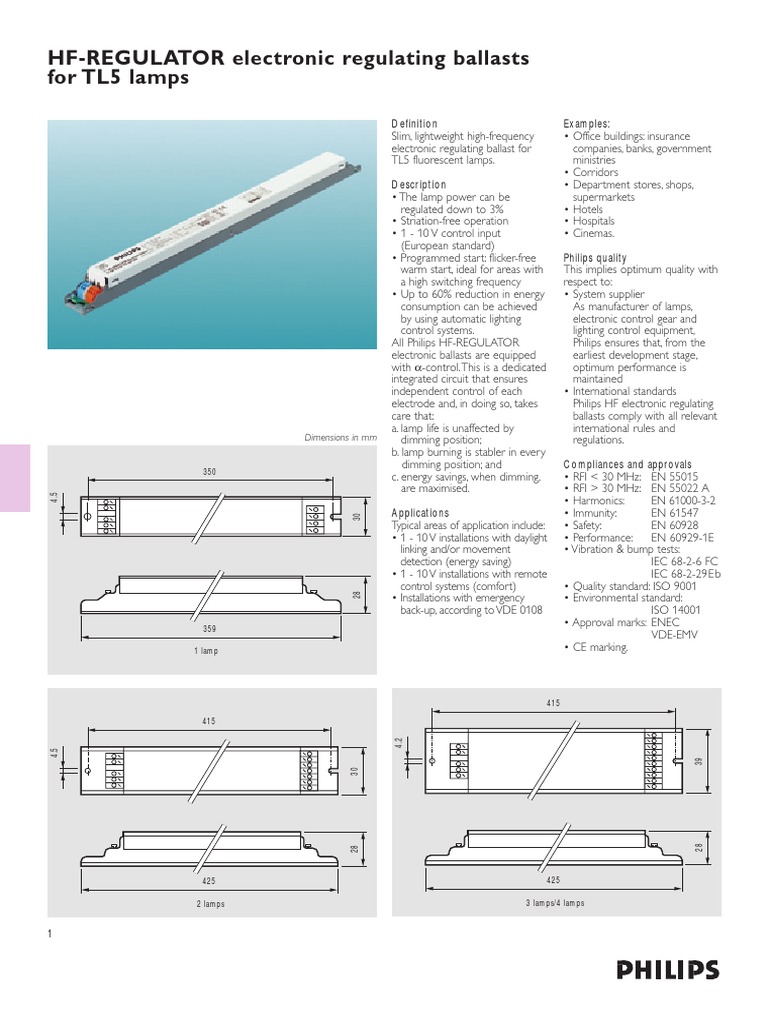 HF-REGULATOR electronic regulating ballasts for TL5 lamps

Definition
Slim, lightweight high-frequency electronic regulating ballast for TL5 fluorescent lamps.

Description
• The lamp power can be regulated down to 3%
• Striation-free operation
• 1 - 10 V control input (European standard)
• Programmed start: flicker-free warm start, ideal for areas with a high switching frequency
• Up to 60% reduction in energy consumption can be achieved by using automatic lighting control systems.
All Philips HF-REGULATOR electronic ballasts are equipped with $\alpha$-control. This is a dedicated integrated circuit that ensures independent control of each electrode and, in doing so, takes care that:
a. lamp life is unaffected by dimming position;
b. lamp burning is stabler in every dimming position; and
c. energy savings, when dimming, are maximised.

Applications
Typical areas of application include:
• 1 - 10 V installations with daylight linking and/or movement detection (energy saving)
• 1 - 10 V installations with remote control systems (comfort)
• Installations with emergency back-up, according to VDE 0108

Examples:
• Office buildings: insurance companies, banks, government ministries
• Corridors
• Department stores, shops, supermarkets
• Hotels
• Hospitals
• Cinemas.

Philips quality
This implies optimum quality with respect to:
• System supplier
As manufacturer of lamps, electronic control gear and lighting control equipment, Philips ensures that, from the earliest development stage, optimum performance is maintained
• International standards
Philips HF electronic regulating ballasts comply with all relevant international rules and regulations.

Compliances and approvals
• RFI < 30 MHz: EN 55015
• RFI > 30 MHz: EN 55022 A
• Harmonics: EN 61000-3-2
• Immunity: EN 61547
• Safety: EN 60928
• Performance: EN 60929-1E
• Vibration & bump tests: IEC 68-2-6 FC IEC 68-2-29Eb
• Quality standard: ISO 9001
• Environmental standard: ISO 14001
• Approval marks: ENEC VDE-EMV
• CE marking.

Dimensions in mm

350
4.5
30
28
359
1 lamp

415
4.5
30
28
425
2 lamps

415
4.2
39
28
425
3 lamps/4 lamps

1

PHILIPS