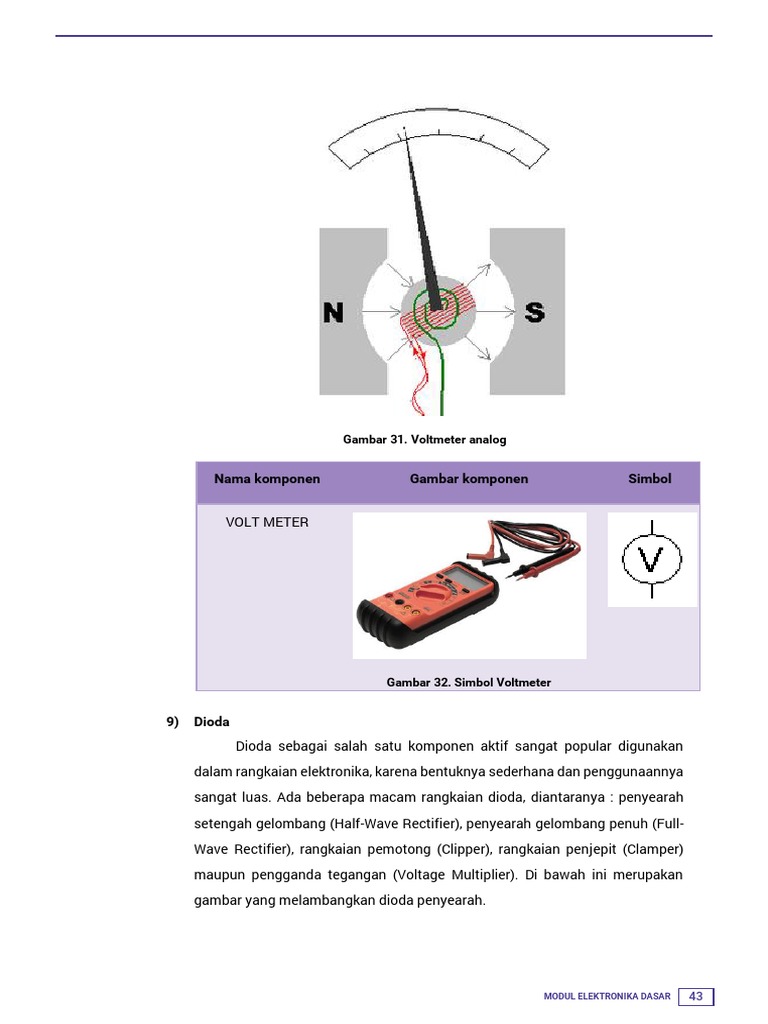 N

S

Gambar 31. Voltmeter analog

| Nama komponen | Gambar komponen | Simbol |
|---|---|---|
| VOLT METER | | V |

Gambar 32. Simbol Voltmeter

9) Dioda

Dioda sebagai salah satu komponen aktif sangat popular digunakan dalam rangkaian elektronika, karena bentuknya sederhana dan penggunaannya sangat luas. Ada beberapa macam rangkaian dioda, diantaranya : penyearah setengah gelombang (Half-Wave Rectifier), penyearah gelombang penuh (Full-Wave Rectifier), rangkaian pemotong (Clipper), rangkaian penjepit (Clamper) maupun pengganda tegangan (Voltage Multiplier). Di bawah ini merupakan gambar yang melambangkan dioda penyearah.

MODUL ELEKTRONIKA DASAR 43