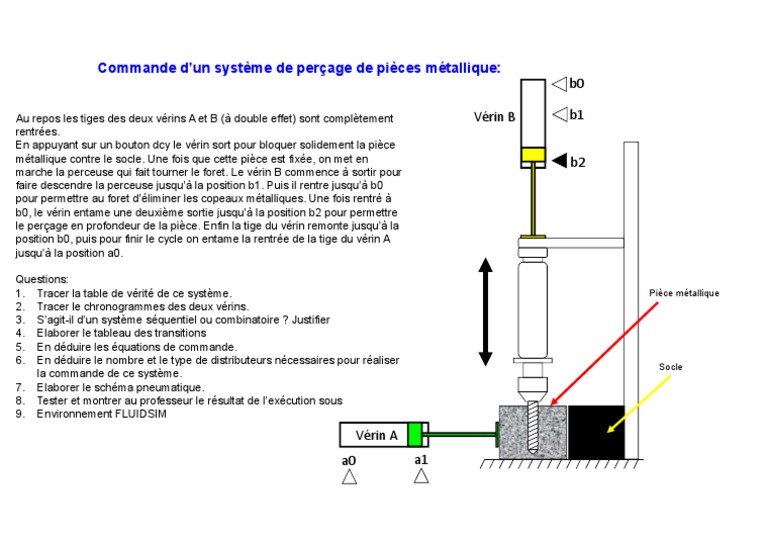 Commande d'un système de perçage de pièces métallique:

Au repos les tiges des deux vérins A et B (à double effet) sont complètement rentrées.
En appuyant sur un bouton dcy le vérin sort pour bloquer solidement la pièce métallique contre le socle. Une fois que cette pièce est fixée, on met en marche la perceuse qui fait tourner le foret. Le vérin B commence à sortir pour faire descendre la perceuse jusqu'à la position b1. Puis il rentre jusqu'à b0 pour permettre au foret d'éliminer les copeaux métalliques. Une fois rentré à b0, le vérin entame une deuxième sortie jusqu'à la position b2 pour permettre le perçage en profondeur de la pièce. Enfin la tige du vérin remonte jusqu'à la position b0, puis pour finir le cycle on entame la rentrée de la tige du vérin A jusqu'à la position a0.

Questions:
1. Tracer la table de vérité de ce système.
2. Tracer le chronogrammes des deux vérins.
3. S'agit-il d'un système séquentiel ou combinatoire ? Justifier
4. Elaborer le tableau des transitions
5. En déduire les équations de commande.
6. En déduire le nombre et le type de distributeurs nécessaires pour réaliser la commande de ce système.
7. Elaborer le schéma pneumatique.
8. Tester et montrer au professeur le résultat de l'exécution sous
9. Environnement FLUIDSIM

Vérin B
b0
b1
b2
Pièce métallique
Socle
Vérin A
a0
a1