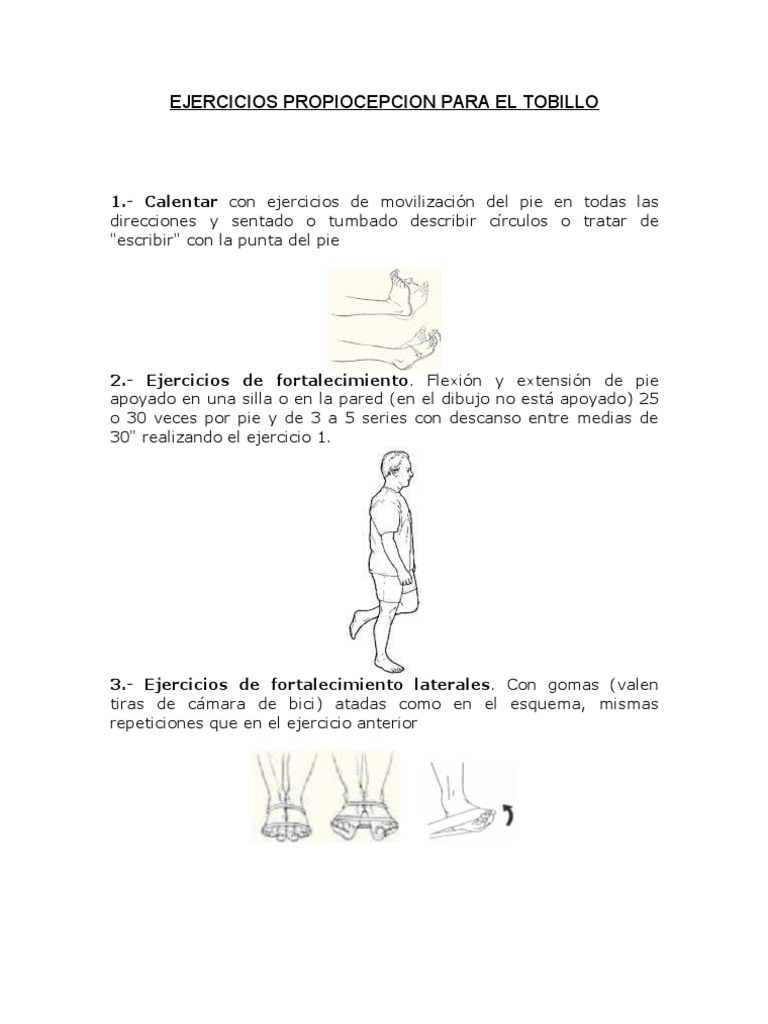 EJERCICIOS PROPIOCEPCION PARA EL TOBILLO

1.- Calentar con ejercicios de movilización del pie en todas las direcciones y sentado o tumbado describir círculos o tratar de "escribir" con la punta del pie

2.- Ejercicios de fortalecimiento. Flexión y extensión de pie apoyado en una silla o en la pared (en el dibujo no está apoyado) 25 o 30 veces por pie y de 3 a 5 series con descanso entre medias de 30" realizando el ejercicio 1.

3.- Ejercicios de fortalecimiento laterales. Con gomas (valen tiras de cámara de bici) atadas como en el esquema, mismas repeticiones que en el ejercicio anterior