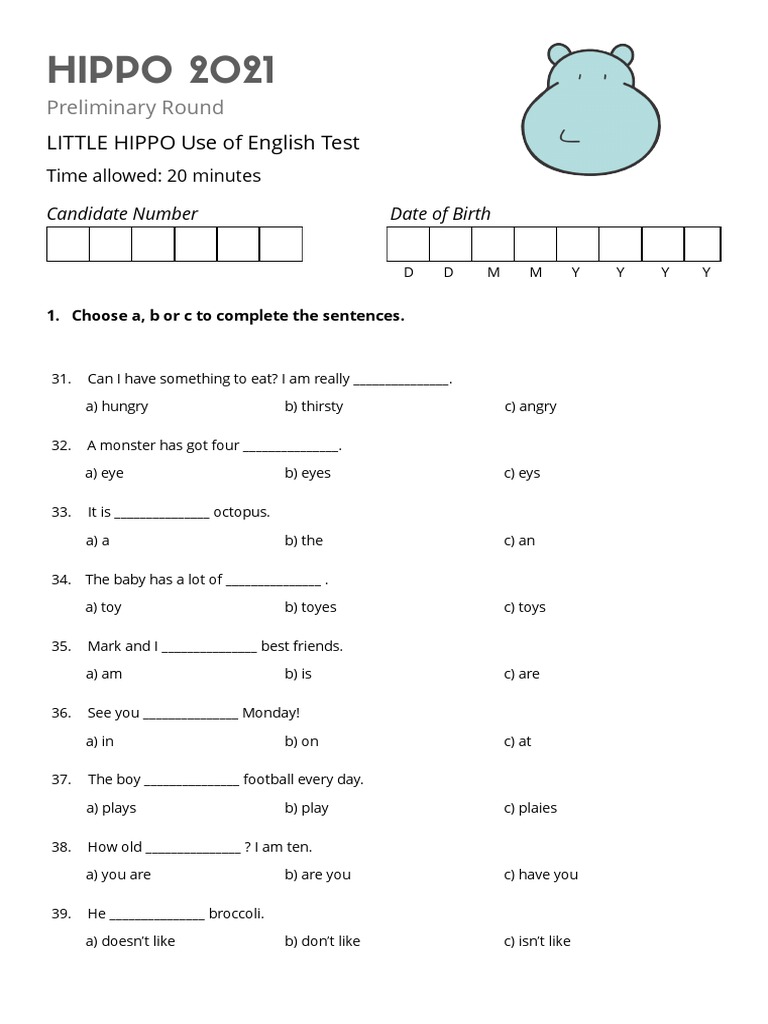 HIPPO 2021

Preliminary Round

LITTLE HIPPO Use of English Test

Time allowed: 20 minutes

Candidate Number

Date of Birth

D D M M Y Y Y Y

1. Choose a, b or c to complete the sentences.

31. Can I have something to eat? I am really ______________.
a) hungry b) thirsty c) angry

32. A monster has got four ______________.
a) eye b) eyes c) eys

33. It is ______________ octopus.
a) a b) the c) an

34. The baby has a lot of ______________ .
a) toy b) toyes c) toys

35. Mark and I ______________ best friends.
a) am b) is c) are

36. See you ______________ Monday!
a) in b) on c) at

37. The boy ______________ football every day.
a) plays b) play c) plaies

38. How old ______________ ? I am ten.
a) you are b) are you c) have you

39. He ______________ broccoli.
a) doesn't like b) don't like c) isn't like