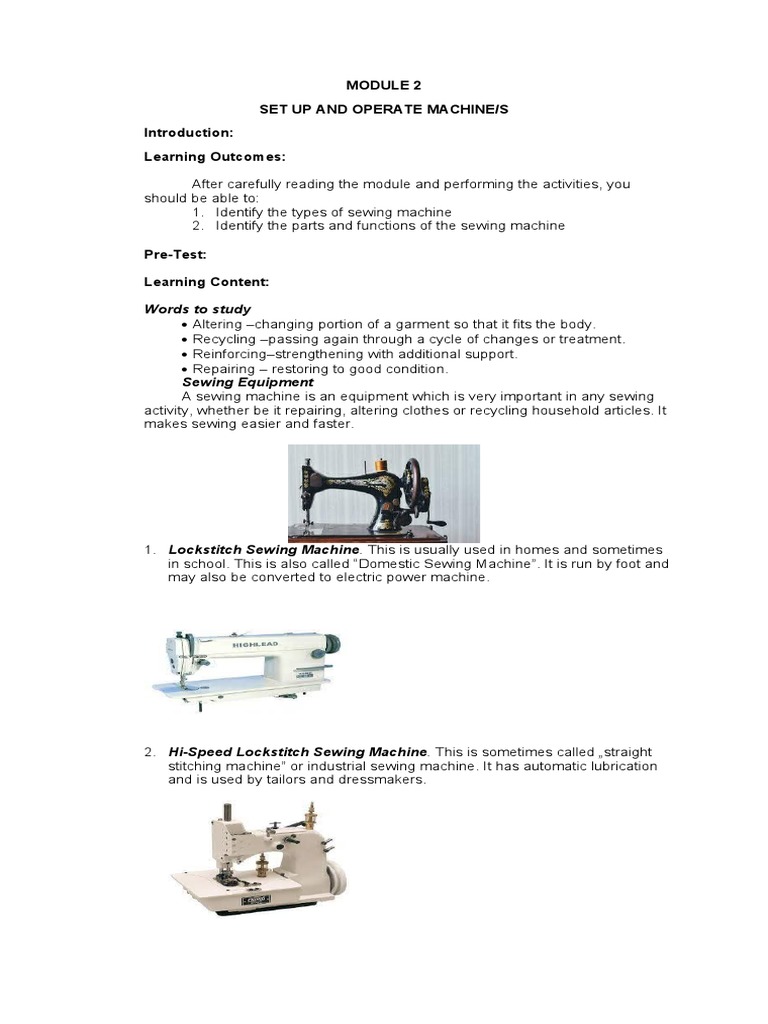 MODULE 2

SET UP AND OPERATE MACHINE/S

Introduction:

Learning Outcomes:

After carefully reading the module and performing the activities, you should be able to:
1. Identify the types of sewing machine
2. Identify the parts and functions of the sewing machine

Pre-Test:

Learning Content:

Words to study
• Altering –changing portion of a garment so that it fits the body.
• Recycling –passing again through a cycle of changes or treatment.
• Reinforcing–strengthening with additional support.
• Repairing – restoring to good condition.

Sewing Equipment
A sewing machine is an equipment which is very important in any sewing activity, whether be it repairing, altering clothes or recycling household articles. It makes sewing easier and faster.

1. Lockstitch Sewing Machine. This is usually used in homes and sometimes in school. This is also called "Domestic Sewing Machine". It is run by foot and may also be converted to electric power machine.

HIGHLEAD

2. Hi-Speed Lockstitch Sewing Machine. This is sometimes called „straight stitching machine" or industrial sewing machine. It has automatic lubrication and is used by tailors and dressmakers.