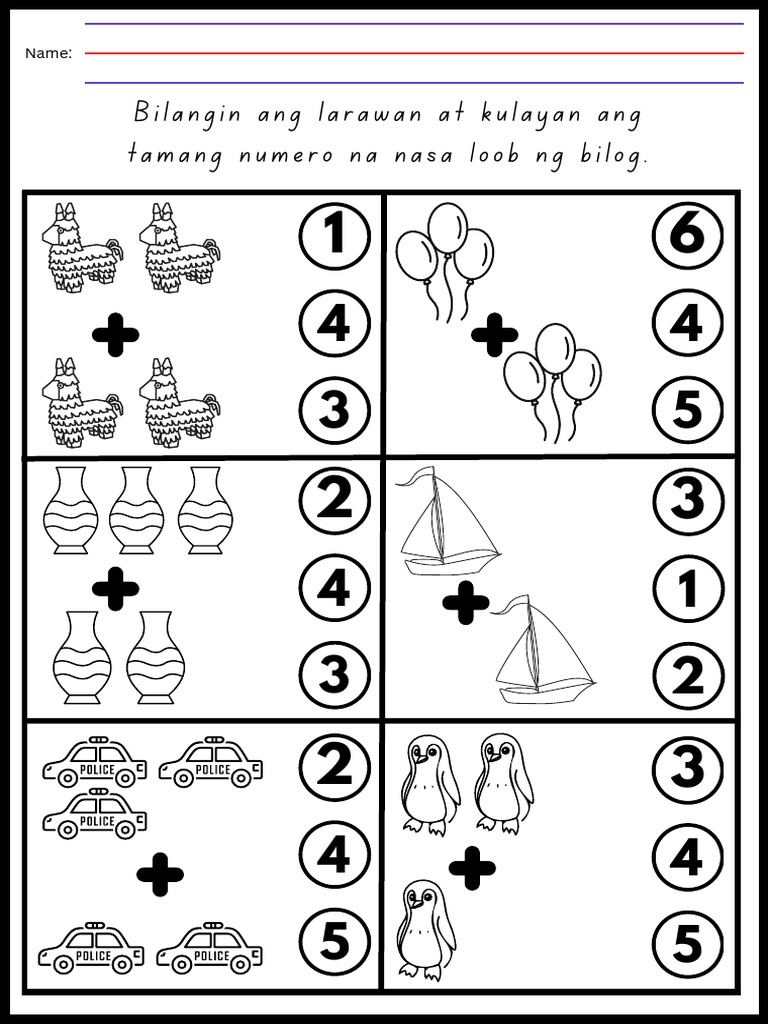 Name:

Bilangin ang larawan at kulayan ang tamang numero na nasa loob ng bilog.

+ 1 4 3

+ 6 4 5

+ 2 4 3

+ 3 1 2

POLICE POLICE POLICE + POLICE POLICE 2 4 5

+ 3 4 5