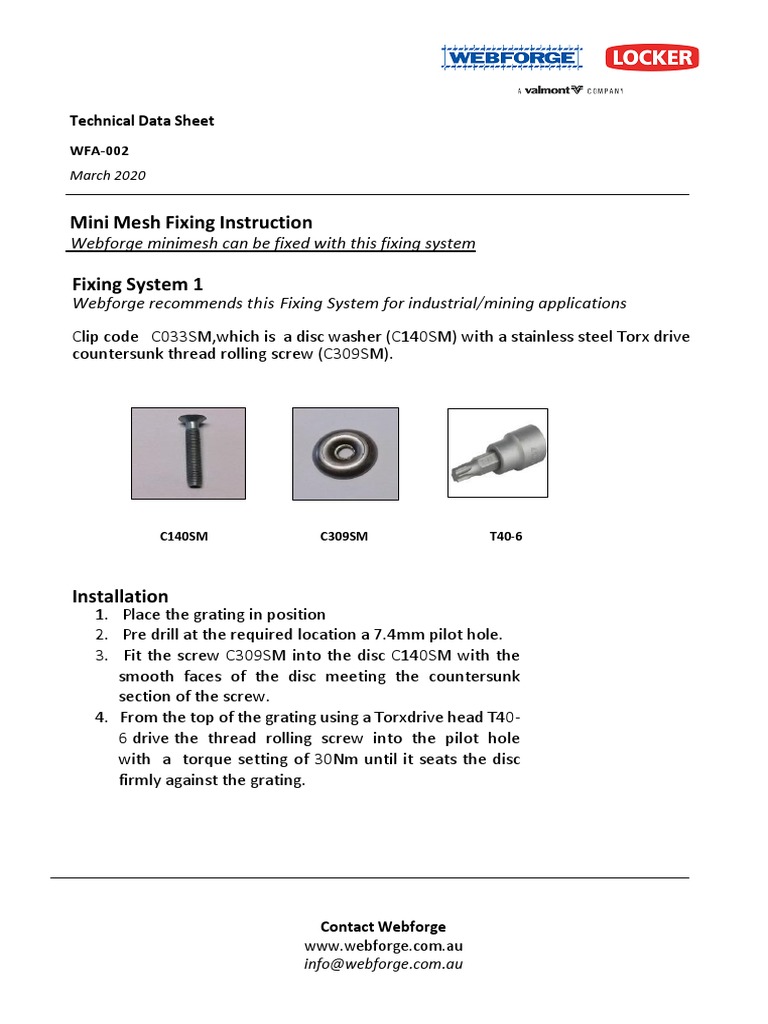 WEBFORGE LOCKER
A valmont COMPANY

Technical Data Sheet

WFA-002

March 2020

Mini Mesh Fixing Instruction

Webforge minimesh can be fixed with this fixing system

Fixing System 1

Webforge recommends this Fixing System for industrial/mining applications

Clip code C033SM,which is a disc washer (C140SM) with a stainless steel Torx drive countersunk thread rolling screw (C309SM).

C140SM C309SM T40-6

Installation

1. Place the grating in position
2. Pre drill at the required location a 7.4mm pilot hole.
3. Fit the screw C309SM into the disc C140SM with the smooth faces of the disc meeting the countersunk section of the screw.
4. From the top of the grating using a Torxdrive head T40-6 drive the thread rolling screw into the pilot hole with a torque setting of 30Nm until it seats the disc firmly against the grating.

Contact Webforge
www.webforge.com.au
info@webforge.com.au