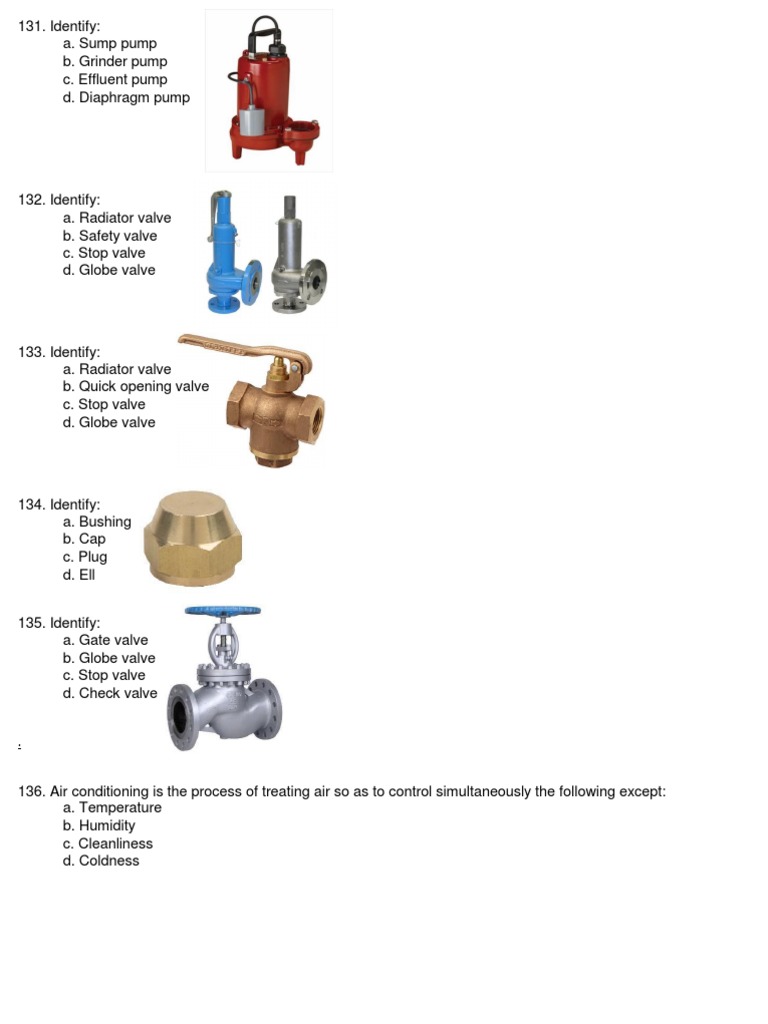 131. Identify:
a. Sump pump
b. Grinder pump
c. Effluent pump
d. Diaphragm pump

132. Identify:
a. Radiator valve
b. Safety valve
c. Stop valve
d. Globe valve

133. Identify:
a. Radiator valve
b. Quick opening valve
c. Stop valve
d. Globe valve

134. Identify:
a. Bushing
b. Cap
c. Plug
d. Ell

135. Identify:
a. Gate valve
b. Globe valve
c. Stop valve
d. Check valve

136. Air conditioning is the process of treating air so as to control simultaneously the following except:
a. Temperature
b. Humidity
c. Cleanliness
d. Coldness