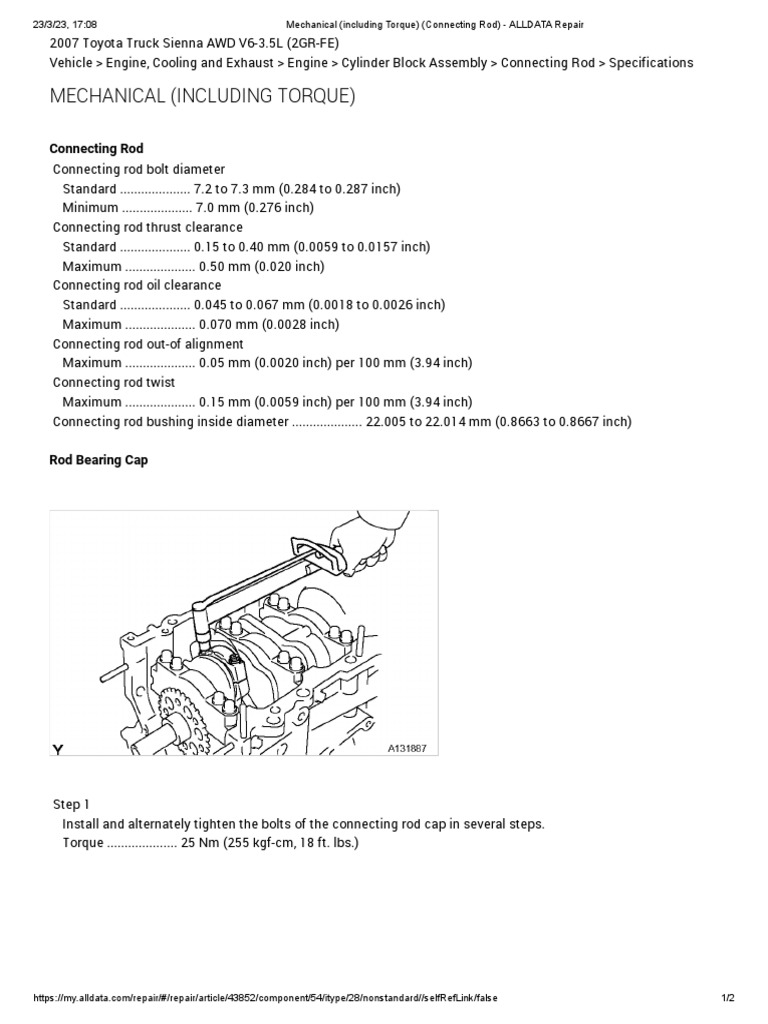 23/3/23, 17:08 Mechanical (including Torque) (Connecting Rod) - ALLDATA Repair

2007 Toyota Truck Sienna AWD V6-3.5L (2GR-FE)

Vehicle > Engine, Cooling and Exhaust > Engine > Cylinder Block Assembly > Connecting Rod > Specifications

MECHANICAL (INCLUDING TORQUE)

Connecting Rod

Connecting rod bolt diameter

Standard .................... 7.2 to 7.3 mm (0.284 to 0.287 inch)

Minimum .................... 7.0 mm (0.276 inch)

Connecting rod thrust clearance

Standard .................... 0.15 to 0.40 mm (0.0059 to 0.0157 inch)

Maximum .................... 0.50 mm (0.020 inch)

Connecting rod oil clearance

Standard .................... 0.045 to 0.067 mm (0.0018 to 0.0026 inch)

Maximum .................... 0.070 mm (0.0028 inch)

Connecting rod out-of alignment

Maximum .................... 0.05 mm (0.0020 inch) per 100 mm (3.94 inch)

Connecting rod twist

Maximum .................... 0.15 mm (0.0059 inch) per 100 mm (3.94 inch)

Connecting rod bushing inside diameter .................... 22.005 to 22.014 mm (0.8663 to 0.8667 inch)

Rod Bearing Cap

Y

A131887

Step 1

Install and alternately tighten the bolts of the connecting rod cap in several steps.

Torque .................... 25 Nm (255 kgf-cm, 18 ft. lbs.)

https://my.alldata.com/repair/#/repair/article/43852/component/54/itype/28/nonstandard//selfRefLink/false 1/2