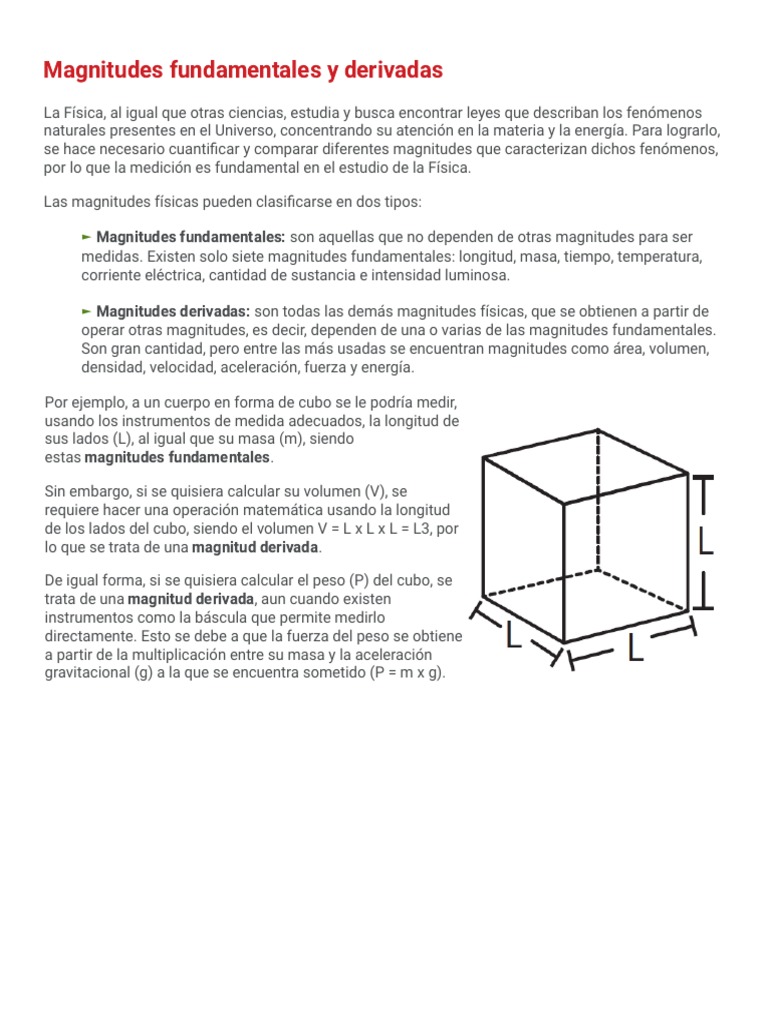 Magnitudes fundamentales y derivadas

La Física, al igual que otras ciencias, estudia y busca encontrar leyes que describan los fenómenos naturales presentes en el Universo, concentrando su atención en la materia y la energía. Para lograrlo, se hace necesario cuantificar y comparar diferentes magnitudes que caracterizan dichos fenómenos, por lo que la medición es fundamental en el estudio de la Física.

Las magnitudes físicas pueden clasificarse en dos tipos:

► Magnitudes fundamentales: son aquellas que no dependen de otras magnitudes para ser medidas. Existen solo siete magnitudes fundamentales: longitud, masa, tiempo, temperatura, corriente eléctrica, cantidad de sustancia e intensidad luminosa.

► Magnitudes derivadas: son todas las demás magnitudes físicas, que se obtienen a partir de operar otras magnitudes, es decir, dependen de una o varias de las magnitudes fundamentales. Son gran cantidad, pero entre las más usadas se encuentran magnitudes como área, volumen, densidad, velocidad, aceleración, fuerza y energía.

Por ejemplo, a un cuerpo en forma de cubo se le podría medir, usando los instrumentos de medida adecuados, la longitud de sus lados (L), al igual que su masa (m), siendo estas magnitudes fundamentales.

Sin embargo, si se quisiera calcular su volumen (V), se requiere hacer una operación matemática usando la longitud de los lados del cubo, siendo el volumen V = L x L x L = L3, por lo que se trata de una magnitud derivada.

De igual forma, si se quisiera calcular el peso (P) del cubo, se trata de una magnitud derivada, aun cuando existen instrumentos como la báscula que permite medirlo directamente. Esto se debe a que la fuerza del peso se obtiene a partir de la multiplicación entre su masa y la aceleración gravitacional (g) a la que se encuentra sometido (P = m x g).

L
L
L