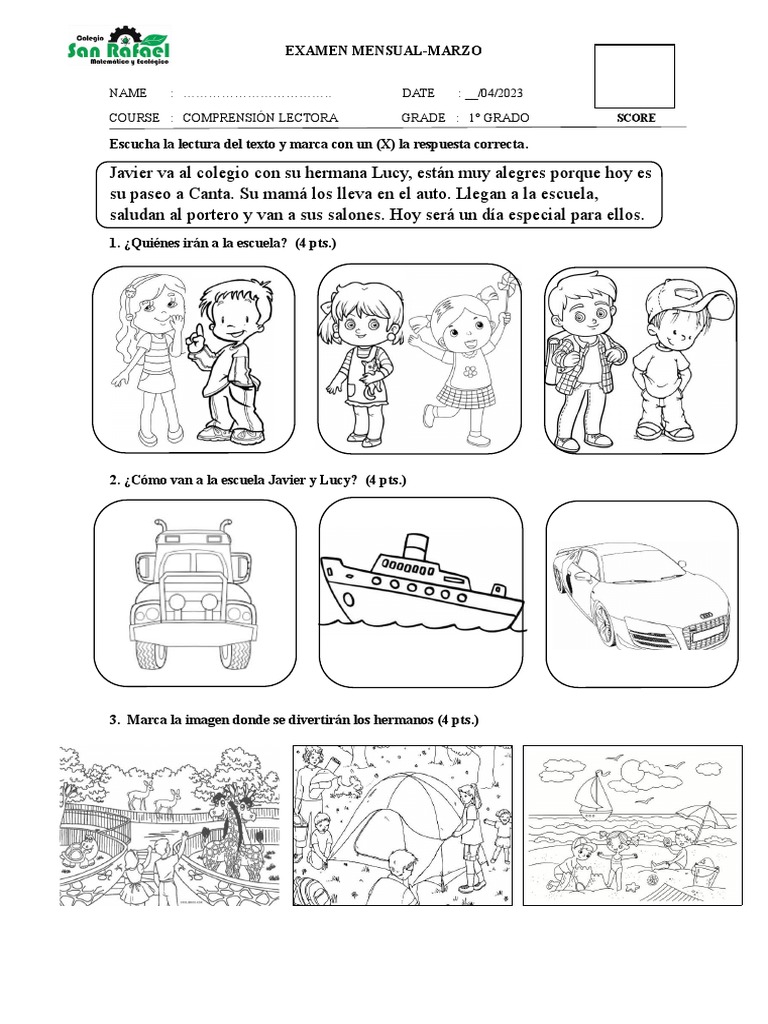 Colegio
San Rafael
Matemático y Ecológico

EXAMEN MENSUAL-MARZO

NAME : ……………………………… DATE : __/04/2023

COURSE : COMPRENSIÓN LECTORA GRADE : 1° GRADO

SCORE

Escucha la lectura del texto y marca con un (X) la respuesta correcta.

Javier va al colegio con su hermana Lucy, están muy alegres porque hoy es su paseo a Canta. Su mamá los lleva en el auto. Llegan a la escuela, saludan al portero y van a sus salones. Hoy será un día especial para ellos.

1. ¿Quiénes irán a la escuela? (4 pts.)

2. ¿Cómo van a la escuela Javier y Lucy? (4 pts.)

3. Marca la imagen donde se divertirán los hermanos (4 pts.)