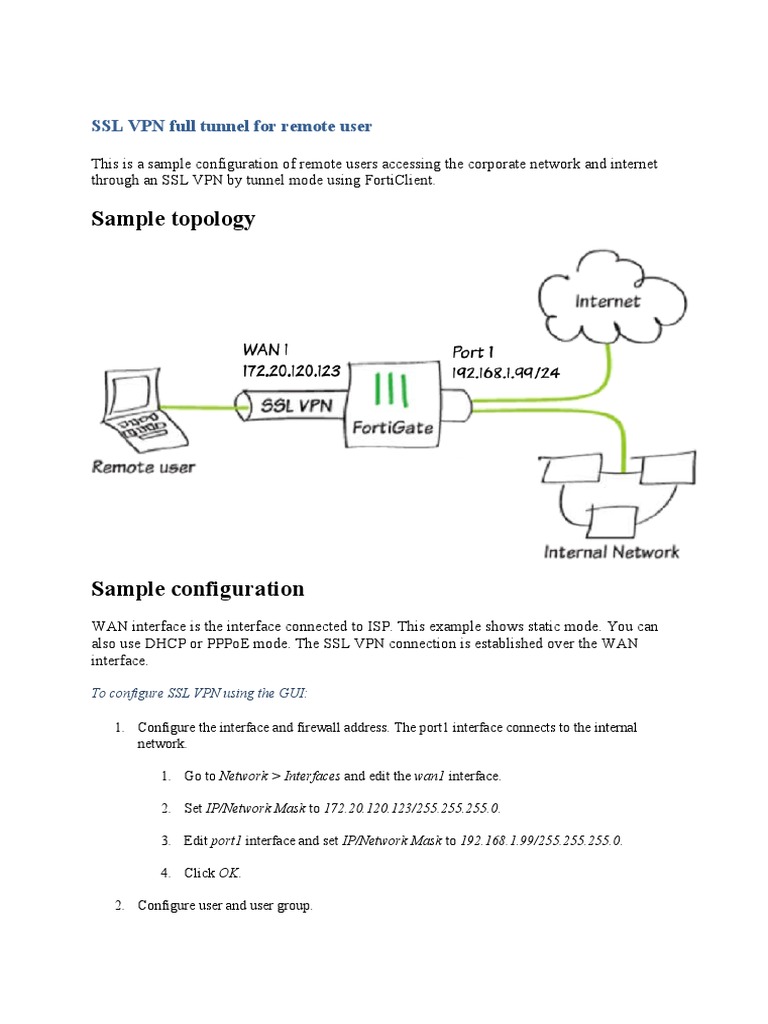 SSL VPN full tunnel for remote user

This is a sample configuration of remote users accessing the corporate network and internet through an SSL VPN by tunnel mode using FortiClient.

Sample topology

Internet

WAN 1
172.20.120.123

Port 1
192.168.1.99/24

SSL VPN

FortiGate

Remote user

Internal Network

Sample configuration

WAN interface is the interface connected to ISP. This example shows static mode. You can also use DHCP or PPPoE mode. The SSL VPN connection is established over the WAN interface.

To configure SSL VPN using the GUI:

1. Configure the interface and firewall address. The port1 interface connects to the internal network.

1. Go to Network > Interfaces and edit the wan1 interface.

2. Set IP/Network Mask to 172.20.120.123/255.255.255.0.

3. Edit port1 interface and set IP/Network Mask to 192.168.1.99/255.255.255.0.

4. Click OK.

2. Configure user and user group.