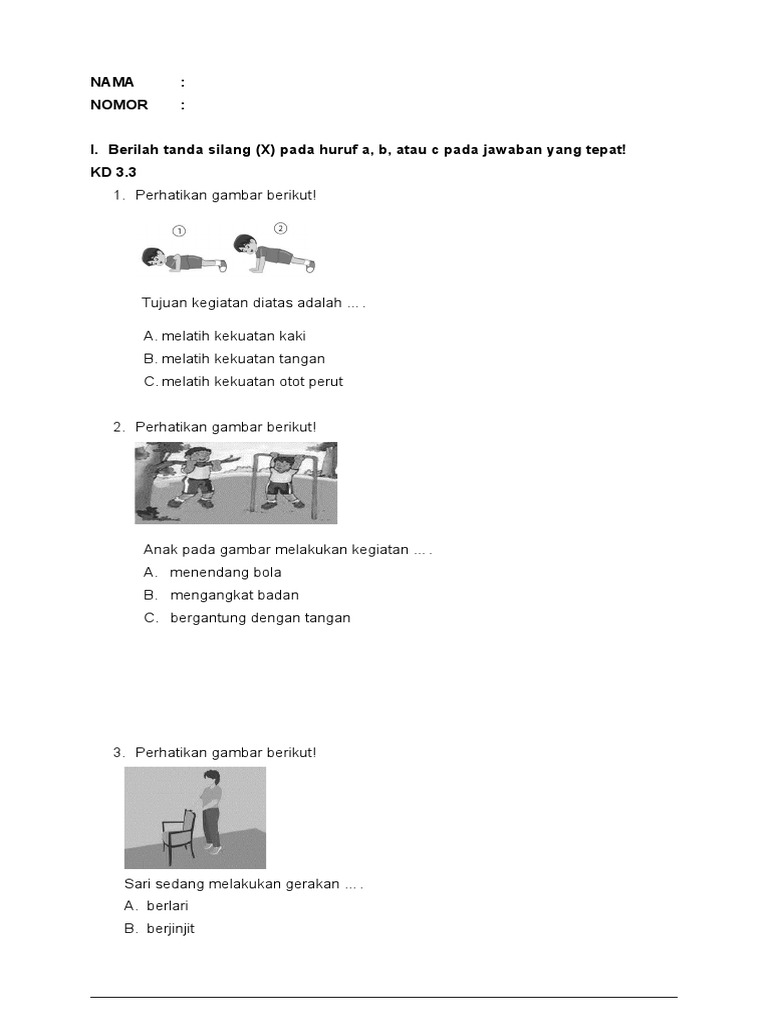 NAMA :
NOMOR :

I. Berilah tanda silang (X) pada huruf a, b, atau c pada jawaban yang tepat!
KD 3.3

1. Perhatikan gambar berikut!

1 2

Tujuan kegiatan diatas adalah ... .

A. melatih kekuatan kaki
B. melatih kekuatan tangan
C. melatih kekuatan otot perut

2. Perhatikan gambar berikut!

Anak pada gambar melakukan kegiatan ... .
A. menendang bola
B. mengangkat badan
C. bergantung dengan tangan

3. Perhatikan gambar berikut!

Sari sedang melakukan gerakan ... .
A. berlari
B. berjinjit