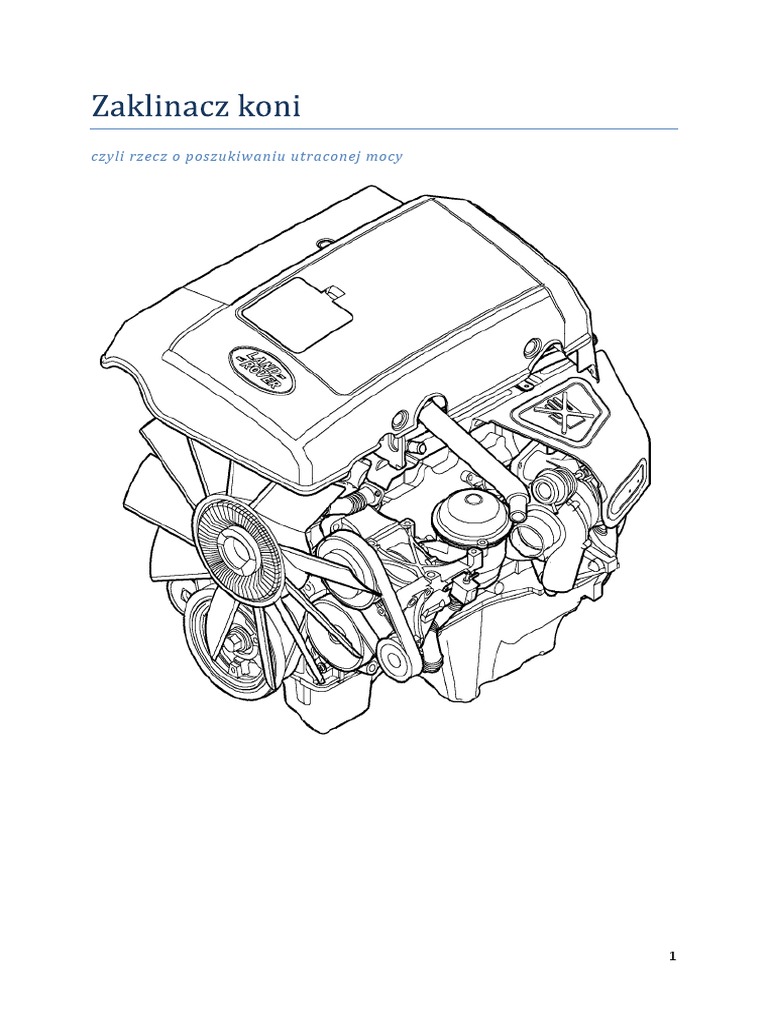 Zaklinacz koni

czyli rzecz o poszukiwaniu utraconej mocy

LAND ROVER

1