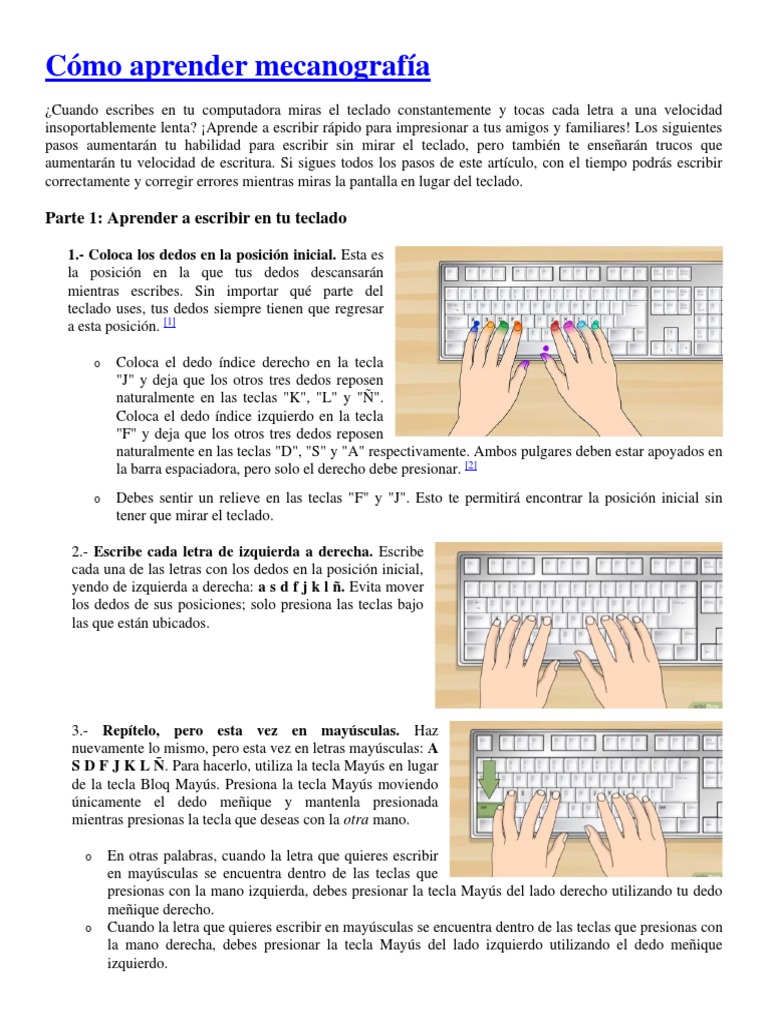 Cómo aprender mecanografía

¿Cuando escribes en tu computadora miras el teclado constantemente y tocas cada letra a una velocidad insoportablemente lenta? ¡Aprende a escribir rápido para impresionar a tus amigos y familiares! Los siguientes pasos aumentarán tu habilidad para escribir sin mirar el teclado, pero también te enseñarán trucos que aumentarán tu velocidad de escritura. Si sigues todos los pasos de este artículo, con el tiempo podrás escribir correctamente y corregir errores mientras miras la pantalla en lugar del teclado.

Parte 1: Aprender a escribir en tu teclado

1.- Coloca los dedos en la posición inicial. Esta es la posición en la que tus dedos descansarán mientras escribes. Sin importar qué parte del teclado uses, tus dedos siempre tienen que regresar a esta posición. [1]

o Coloca el dedo índice derecho en la tecla "J" y deja que los otros tres dedos reposen naturalmente en las teclas "K", "L" y "Ñ". Coloca el dedo índice izquierdo en la tecla "F" y deja que los otros tres dedos reposen naturalmente en las teclas "D", "S" y "A" respectivamente. Ambos pulgares deben estar apoyados en la barra espaciadora, pero solo el derecho debe presionar. [2]

o Debes sentir un relieve en las teclas "F" y "J". Esto te permitirá encontrar la posición inicial sin tener que mirar el teclado.

2.- Escribe cada letra de izquierda a derecha. Escribe cada una de las letras con los dedos en la posición inicial, yendo de izquierda a derecha: a s d f j k l ñ. Evita mover los dedos de sus posiciones; solo presiona las teclas bajo las que están ubicados.

3.- Repítelo, pero esta vez en mayúsculas. Haz nuevamente lo mismo, pero esta vez en letras mayúsculas: A S D F J K L Ñ. Para hacerlo, utiliza la tecla Mayús en lugar de la tecla Bloq Mayús. Presiona la tecla Mayús moviendo únicamente el dedo meñique y mantenla presionada mientras presionas la tecla que deseas con la otra mano.

o En otras palabras, cuando la letra que quieres escribir en mayúsculas se encuentra dentro de las teclas que presionas con la mano izquierda, debes presionar la tecla Mayús del lado derecho utilizando tu dedo meñique derecho.
o Cuando la letra que quieres escribir en mayúsculas se encuentra dentro de las teclas que presionas con la mano derecha, debes presionar la tecla Mayús del lado izquierdo utilizando el dedo meñique izquierdo.