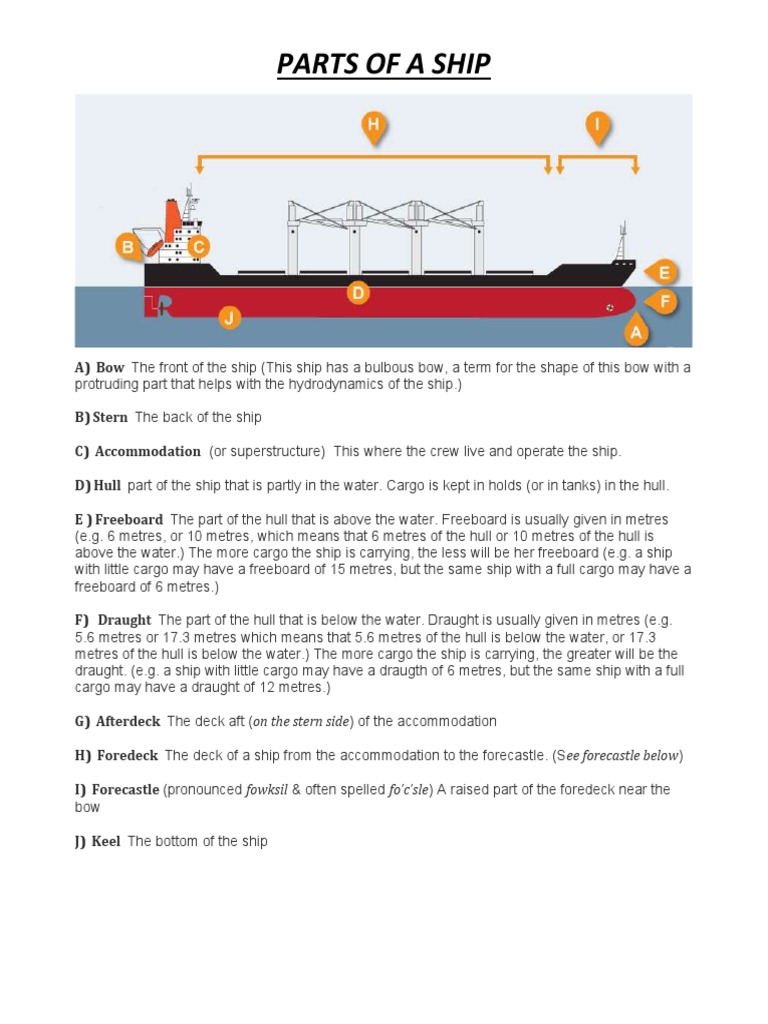 PARTS OF A SHIP

H

I

B

C

D

E

F

J

A

A) Bow The front of the ship (This ship has a bulbous bow, a term for the shape of this bow with a protruding part that helps with the hydrodynamics of the ship.)

B) Stern The back of the ship

C) Accommodation (or superstructure) This where the crew live and operate the ship.

D) Hull part of the ship that is partly in the water. Cargo is kept in holds (or in tanks) in the hull.

E ) Freeboard The part of the hull that is above the water. Freeboard is usually given in metres (e.g. 6 metres, or 10 metres, which means that 6 metres of the hull or 10 metres of the hull is above the water.) The more cargo the ship is carrying, the less will be her freeboard (e.g. a ship with little cargo may have a freeboard of 15 metres, but the same ship with a full cargo may have a freeboard of 6 metres.)

F) Draught The part of the hull that is below the water. Draught is usually given in metres (e.g. 5.6 metres or 17.3 metres which means that 5.6 metres of the hull is below the water, or 17.3 metres of the hull is below the water.) The more cargo the ship is carrying, the greater will be the draught. (e.g. a ship with little cargo may have a draugth of 6 metres, but the same ship with a full cargo may have a draught of 12 metres.)

G) Afterdeck The deck aft (on the stern side) of the accommodation

H) Foredeck The deck of a ship from the accommodation to the forecastle. (See forecastle below)

I) Forecastle (pronounced fowksil & often spelled fo'c'sle) A raised part of the foredeck near the bow

J) Keel The bottom of the ship