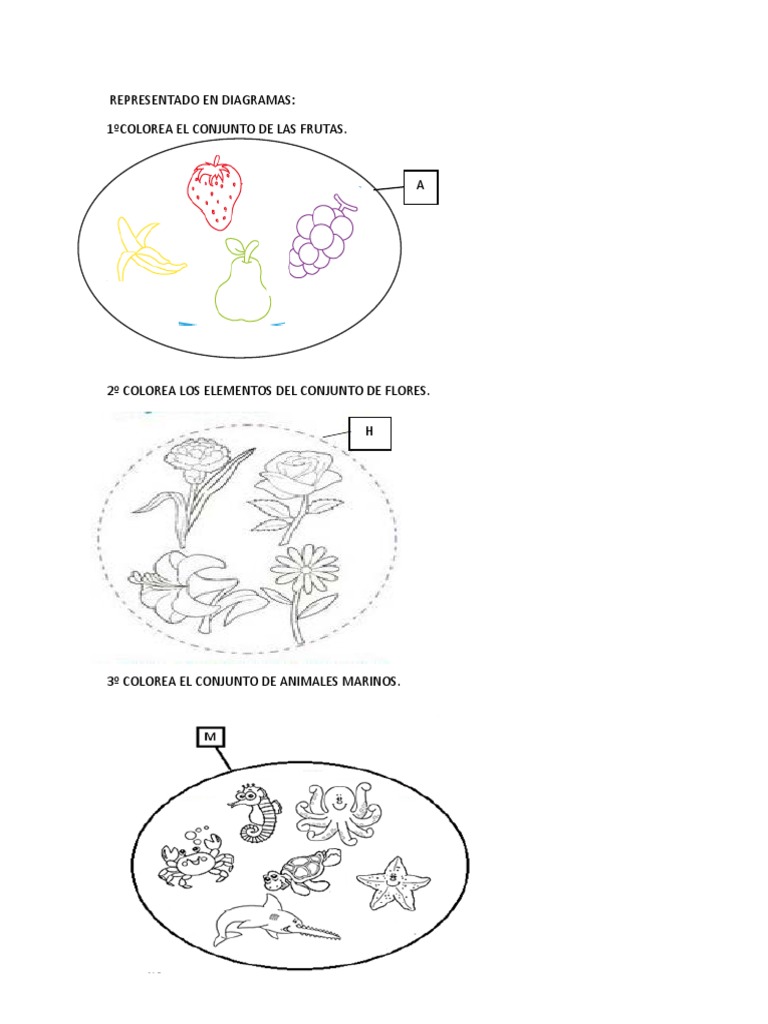 REPRESENTADO EN DIAGRAMAS:

1ºCOLOREA EL CONJUNTO DE LAS FRUTAS.

A

2º COLOREA LOS ELEMENTOS DEL CONJUNTO DE FLORES.

H

3º COLOREA EL CONJUNTO DE ANIMALES MARINOS.

M