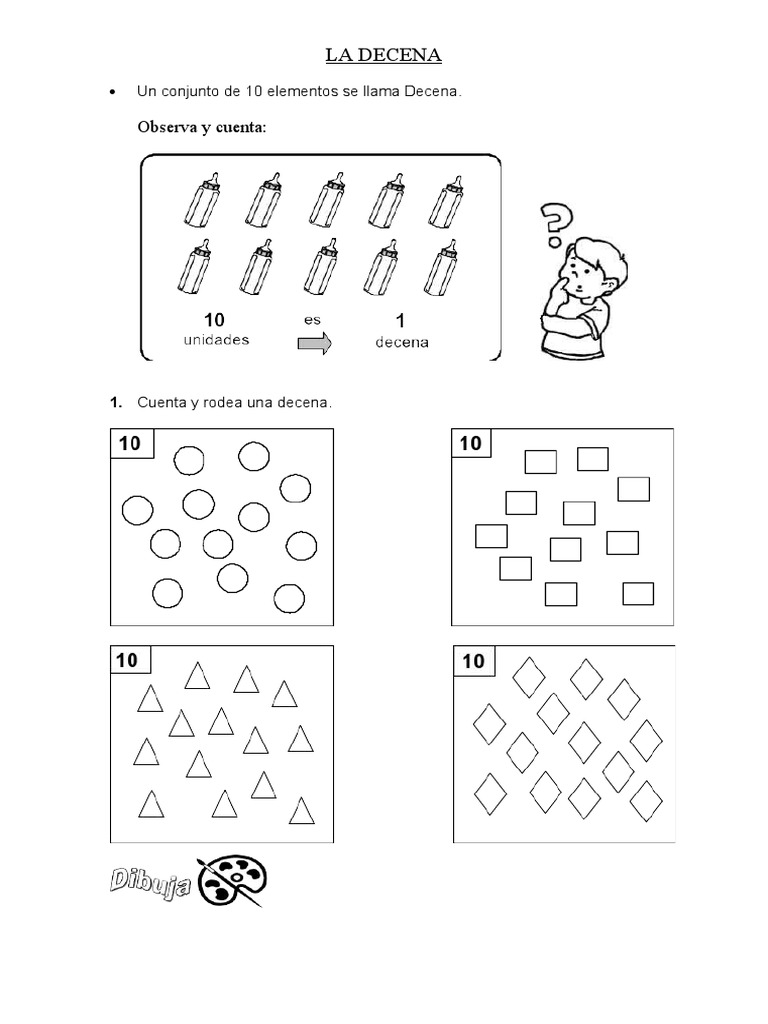 LA DECENA

• Un conjunto de 10 elementos se llama Decena.

Observa y cuenta:

10 unidades es 1 decena

?

1. Cuenta y rodea una decena.

10

10

10

10

Dibuja