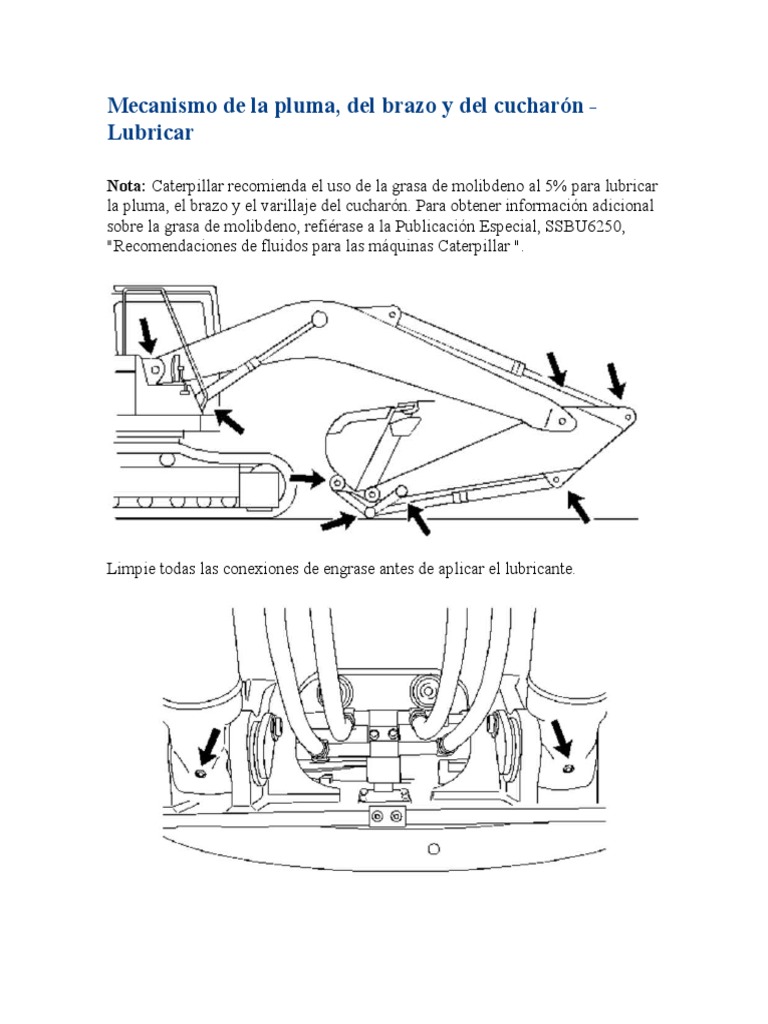 Mecanismo de la pluma, del brazo y del cucharón - Lubricar

Nota: Caterpillar recomienda el uso de la grasa de molibdeno al 5% para lubricar la pluma, el brazo y el varillaje del cucharón. Para obtener información adicional sobre la grasa de molibdeno, refiérase a la Publicación Especial, SSBU6250, "Recomendaciones de fluidos para las máquinas Caterpillar ".

Limpie todas las conexiones de engrase antes de aplicar el lubricante.