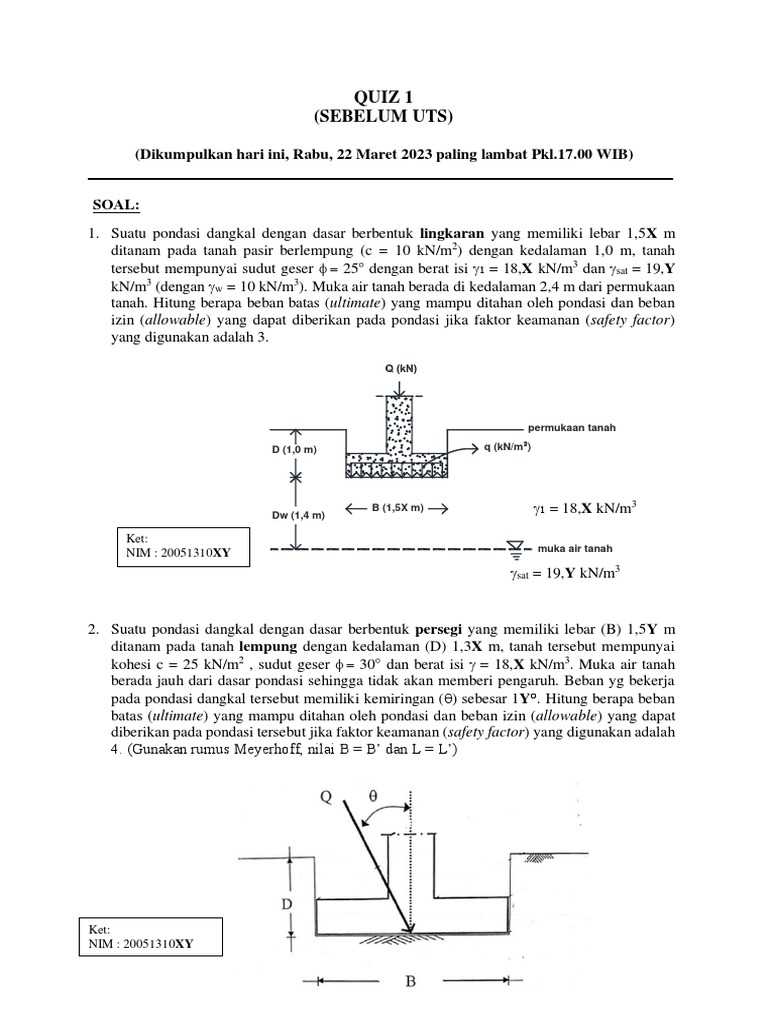 QUIZ 1
(SEBELUM UTS)

(Dikumpulkan hari ini, Rabu, 22 Maret 2023 paling lambat Pkl.17.00 WIB)

SOAL:

1. Suatu pondasi dangkal dengan dasar berbentuk lingkaran yang memiliki lebar 1,5X m ditanam pada tanah pasir berlempung (c = 10 kN/m$^2$) dengan kedalaman 1,0 m, tanah tersebut mempunyai sudut geser $\phi = 25°$ dengan berat isi $\gamma_1$ = 18,X kN/m$^3$ dan $\gamma_{sat}$ = 19,Y kN/m$^3$ (dengan $\gamma_w$ = 10 kN/m$^3$). Muka air tanah berada di kedalaman 2,4 m dari permukaan tanah. Hitung berapa beban batas (ultimate) yang mampu ditahan oleh pondasi dan beban izin (allowable) yang dapat diberikan pada pondasi jika faktor keamanan (safety factor) yang digunakan adalah 3.

Q (kN)
permukaan tanah
D (1,0 m)
q (kN/m²)
Dw (1,4 m)
B (1,5X m)
$\gamma_1$ = 18,X kN/m$^3$
Ket:
NIM : 20051310XY
muka air tanah
$\gamma_{sat}$ = 19,Y kN/m$^3$

2. Suatu pondasi dangkal dengan dasar berbentuk persegi yang memiliki lebar (B) 1,5Y m ditanam pada tanah lempung dengan kedalaman (D) 1,3X m, tanah tersebut mempunyai kohesi c = 25 kN/m$^2$ , sudut geser $\phi = 30°$ dan berat isi $\gamma$ = 18,X kN/m$^3$. Muka air tanah berada jauh dari dasar pondasi sehingga tidak akan memberi pengaruh. Beban yg bekerja pada pondasi dangkal tersebut memiliki kemiringan ($\Theta$) sebesar 1Y°. Hitung berapa beban batas (ultimate) yang mampu ditahan oleh pondasi dan beban izin (allowable) yang dapat diberikan pada pondasi tersebut jika faktor keamanan (safety factor) yang digunakan adalah 4. (Gunakan rumus Meyerhoff, nilai B = B' dan L = L')

Q
$\theta$
D
B
Ket:
NIM : 20051310XY