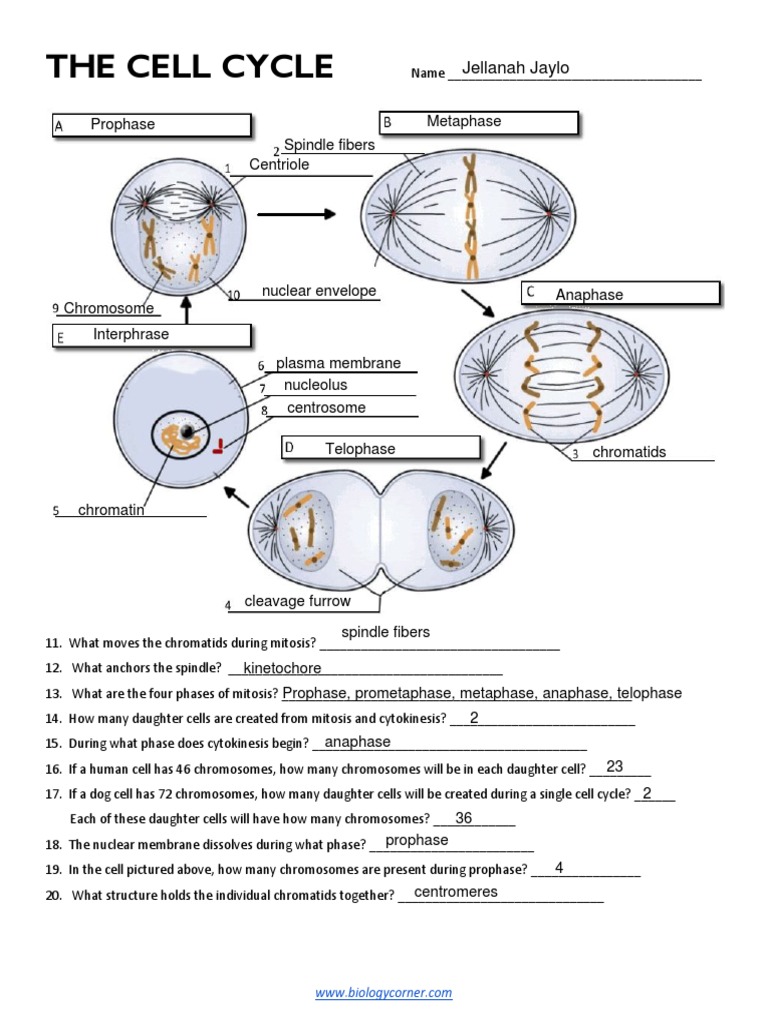 THE CELL CYCLE

Name Jellanah Jaylo

A Prophase

B Metaphase

2 Spindle fibers

1 Centriole

9 Chromosome

10 nuclear envelope

C Anaphase

E Interphrase

6 plasma membrane

7 nucleolus

8 centrosome

D Telophase

3 chromatids

5 chromatin

4 cleavage furrow

11. What moves the chromatids during mitosis? spindle fibers

12. What anchors the spindle? kinetochore

13. What are the four phases of mitosis? Prophase, prometaphase, metaphase, anaphase, telophase

14. How many daughter cells are created from mitosis and cytokinesis? 2

15. During what phase does cytokinesis begin? anaphase

16. If a human cell has 46 chromosomes, how many chromosomes will be in each daughter cell? 23

17. If a dog cell has 72 chromosomes, how many daughter cells will be created during a single cell cycle? 2

Each of these daughter cells will have how many chromosomes? 36

18. The nuclear membrane dissolves during what phase? prophase

19. In the cell pictured above, how many chromosomes are present during prophase? 4

20. What structure holds the individual chromatids together? centromeres

www.biologycorner.com