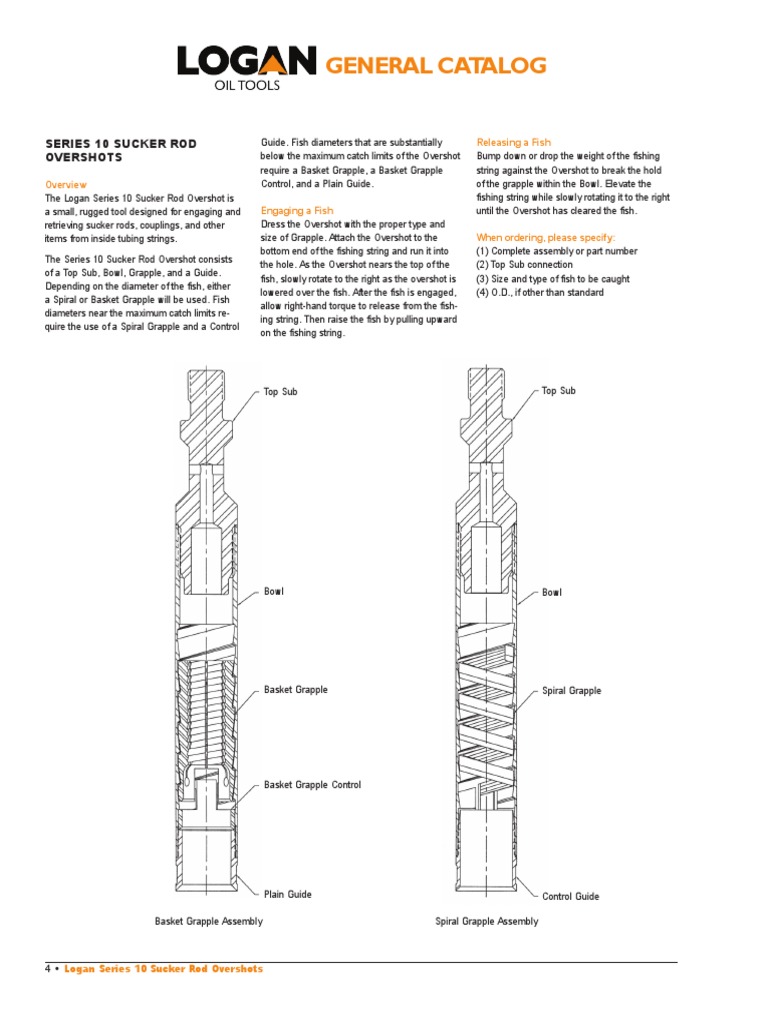 LOGAN GENERAL CATALOG
OIL TOOLS

SERIES 10 SUCKER ROD OVERSHOTS

Overview
The Logan Series 10 Sucker Rod Overshot is a small, rugged tool designed for engaging and retrieving sucker rods, couplings, and other items from inside tubing strings.

The Series 10 Sucker Rod Overshot consists of a Top Sub, Bowl, Grapple, and a Guide. Depending on the diameter of the fish, either a Spiral or Basket Grapple will be used. Fish diameters near the maximum catch limits require the use of a Spiral Grapple and a Control Guide. Fish diameters that are substantially below the maximum catch limits of the Overshot require a Basket Grapple, a Basket Grapple Control, and a Plain Guide.

Engaging a Fish
Dress the Overshot with the proper type and size of Grapple. Attach the Overshot to the bottom end of the fishing string and run it into the hole. As the Overshot nears the top of the fish, slowly rotate to the right as the overshot is lowered over the fish. After the fish is engaged, allow right-hand torque to release from the fishing string. Then raise the fish by pulling upward on the fishing string.

Releasing a Fish
Bump down or drop the weight of the fishing string against the Overshot to break the hold of the grapple within the Bowl. Elevate the fishing string while slowly rotating it to the right until the Overshot has cleared the fish.

When ordering, please specify:
(1) Complete assembly or part number
(2) Top Sub connection
(3) Size and type of fish to be caught
(4) O.D., if other than standard

Top Sub
Bowl
Basket Grapple
Basket Grapple Control
Plain Guide
Basket Grapple Assembly

Top Sub
Bowl
Spiral Grapple
Control Guide
Spiral Grapple Assembly

4 • Logan Series 10 Sucker Rod Overshots