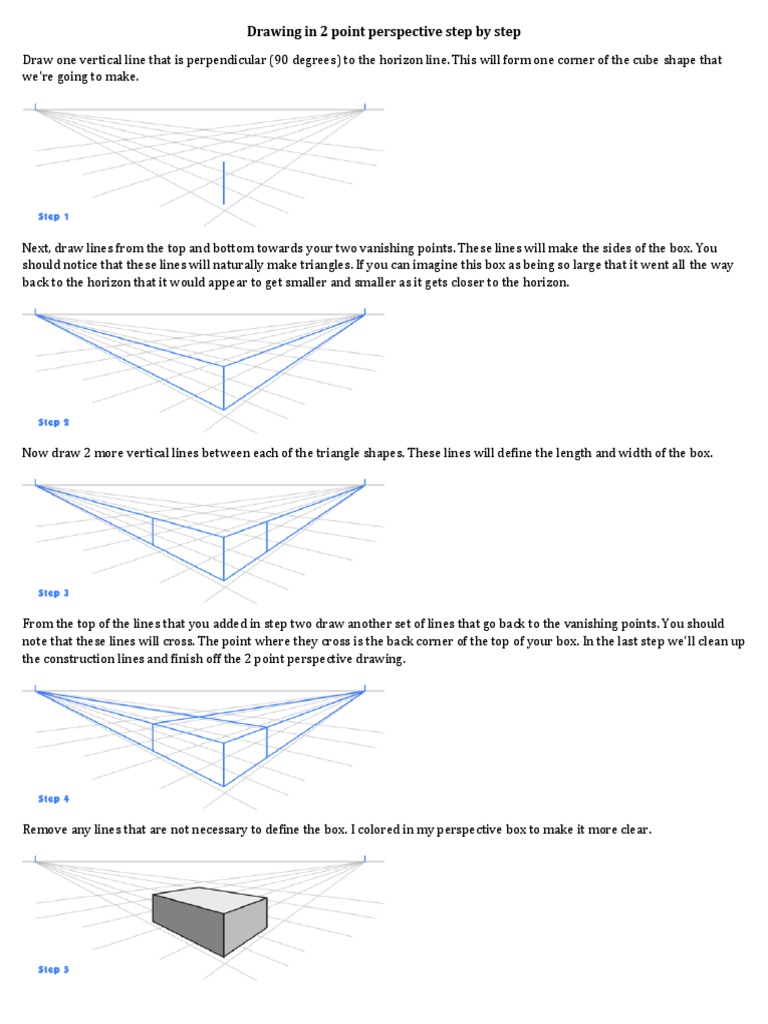 Drawing in 2 point perspective step by step

Draw one vertical line that is perpendicular (90 degrees) to the horizon line. This will form one corner of the cube shape that we're going to make.

Step 1

Next, draw lines from the top and bottom towards your two vanishing points. These lines will make the sides of the box. You should notice that these lines will naturally make triangles. If you can imagine this box as being so large that it went all the way back to the horizon that it would appear to get smaller and smaller as it gets closer to the horizon.

Step 2

Now draw 2 more vertical lines between each of the triangle shapes. These lines will define the length and width of the box.

Step 3

From the top of the lines that you added in step two draw another set of lines that go back to the vanishing points. You should note that these lines will cross. The point where they cross is the back corner of the top of your box. In the last step we'll clean up the construction lines and finish off the 2 point perspective drawing.

Step 4

Remove any lines that are not necessary to define the box. I colored in my perspective box to make it more clear.

Step 5