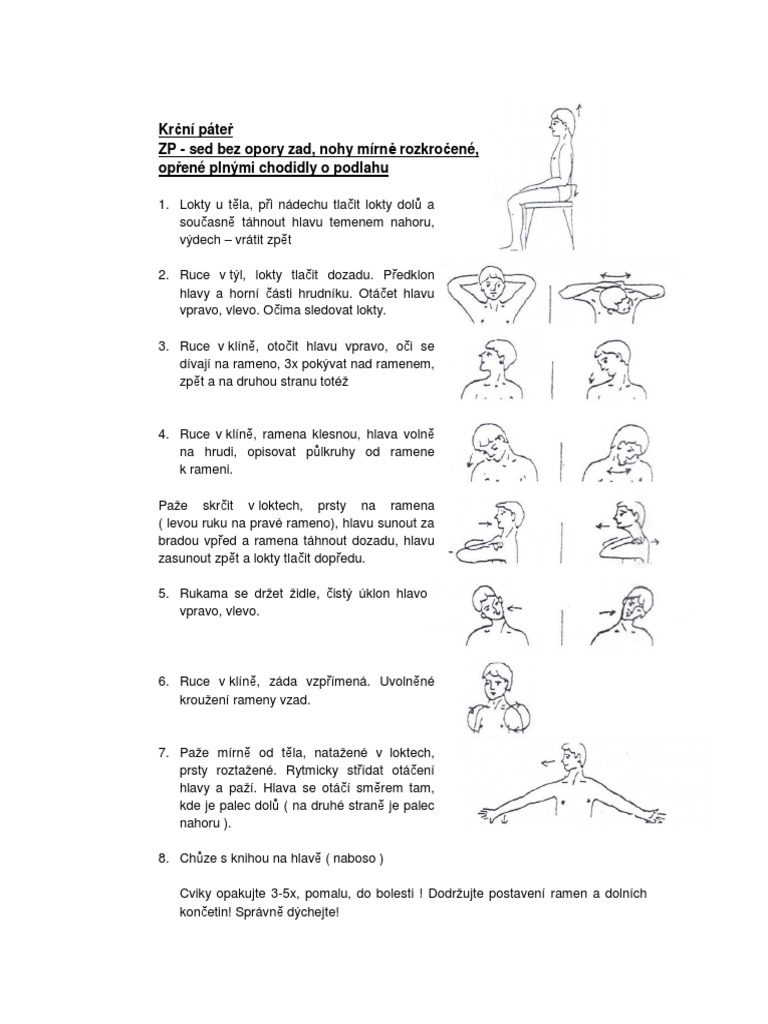 Krční páteř
ZP - sed bez opory zad, nohy mírně rozkročené, opřené plnými chodidly o podlahu

1. Lokty u těla, při nádechu tlačit lokty dolů a současně táhnout hlavu temenem nahoru, výdech – vrátit zpět

2. Ruce v týl, lokty tlačit dozadu. Předklon hlavy a horní části hrudníku. Otáčet hlavu vpravo, vlevo. Očima sledovat lokty.

3. Ruce v klíně, otočit hlavu vpravo, oči se dívají na rameno, 3x pokývat nad ramenem, zpět a na druhou stranu totéž

4. Ruce v klíně, ramena klesnou, hlava volně na hrudi, opisovat půlkruhy od ramene k rameni.

Paže skrčit v loktech, prsty na ramena ( levou ruku na pravé rameno), hlavu sunout za bradou vpřed a ramena táhnout dozadu, hlavu zasunout zpět a lokty tlačit dopředu.

5. Rukama se držet židle, čistý úklon hlavo vpravo, vlevo.

6. Ruce v klíně, záda vzpřímená. Uvolněné kroužení rameny vzad.

7. Paže mírně od těla, natažené v loktech, prsty roztažené. Rytmicky střídat otáčení hlavy a paží. Hlava se otáčí směrem tam, kde je palec dolů ( na druhé straně je palec nahoru ).

8. Chůze s knihou na hlavě ( naboso )

Cviky opakujte 3-5x, pomalu, do bolesti ! Dodržujte postavení ramen a dolních končetin! Správně dýchejte!