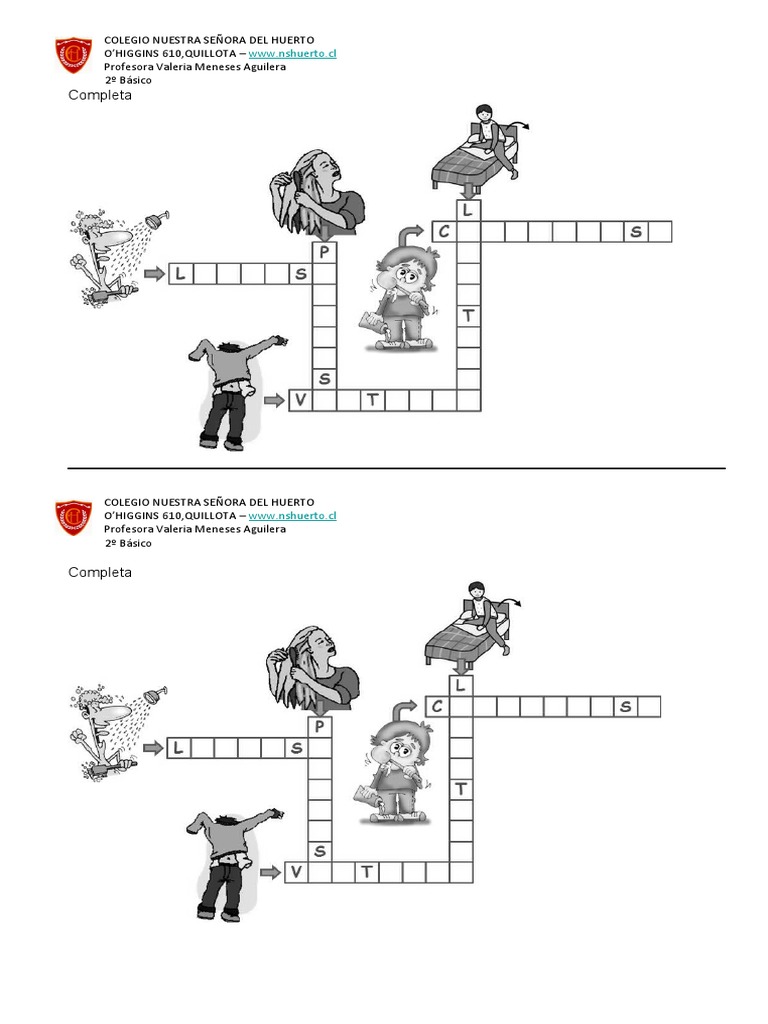 COLEGIO NUESTRA SEÑORA DEL HUERTO
O'HIGGINS 610,QUILLOTA – www.nshuerto.cl
Profesora Valeria Meneses Aguilera
2º Básico

Completa

L
C S
P
L S
T
S
V T

COLEGIO NUESTRA SEÑORA DEL HUERTO
O'HIGGINS 610,QUILLOTA – www.nshuerto.cl
Profesora Valeria Meneses Aguilera
2º Básico

Completa

L
C S
P
L S
T
S
V T