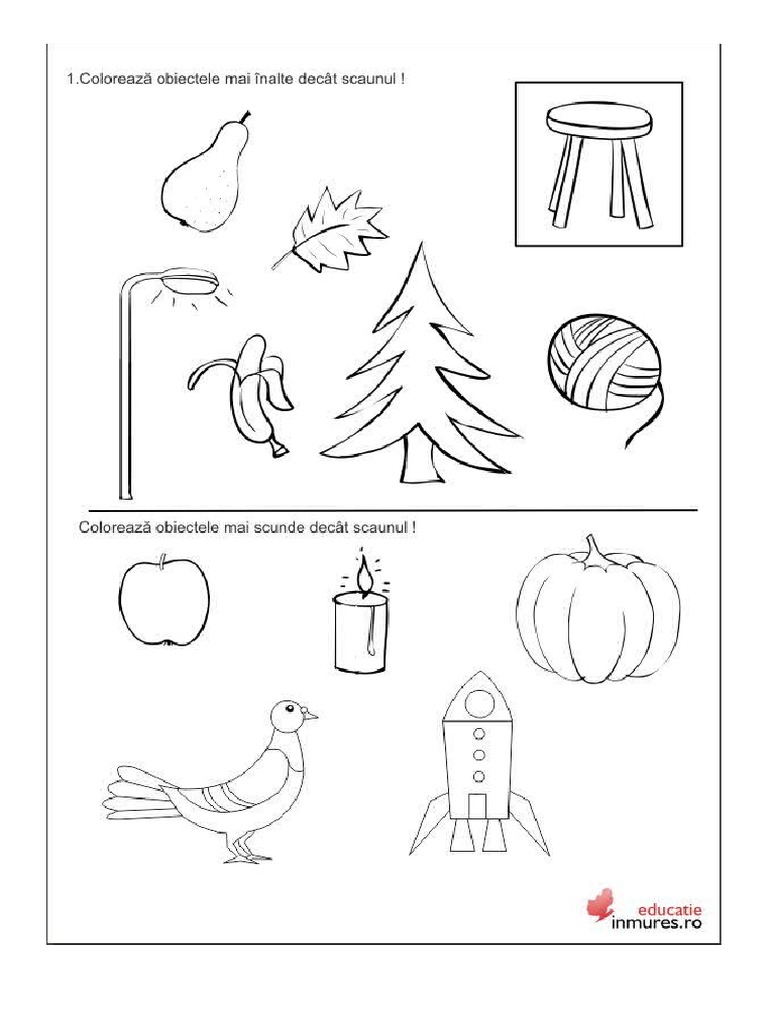 1.Colorează obiectele mai înalte decât scaunul !

Colorează obiectele mai scunde decât scaunul !

educatie
inmures.ro