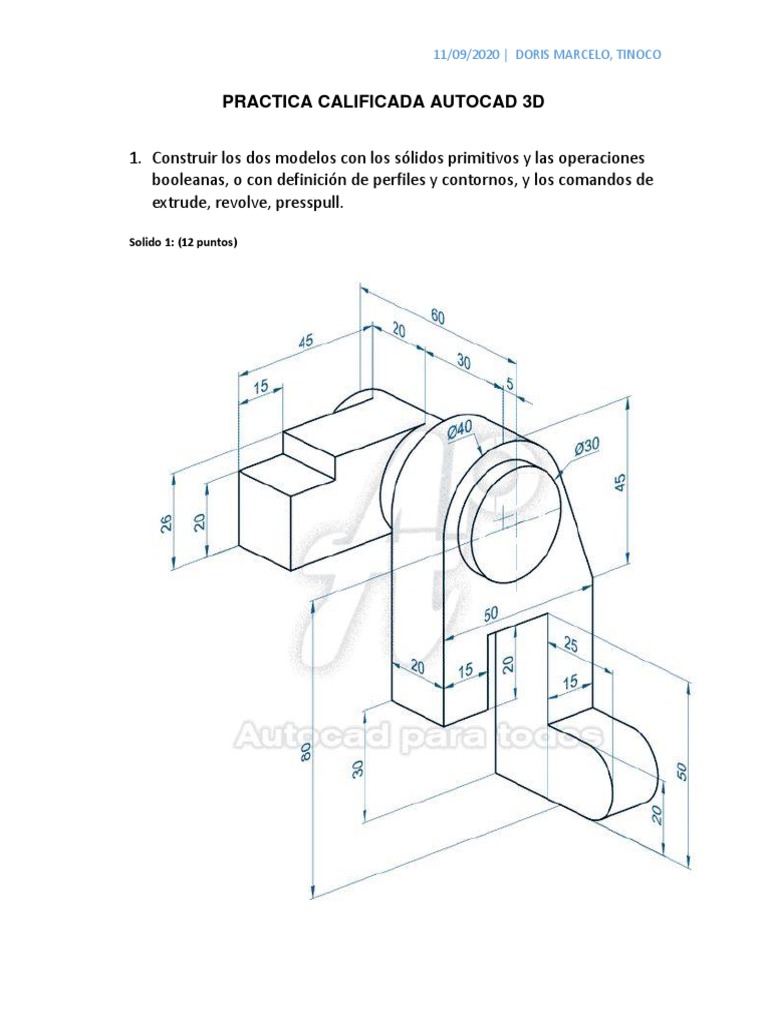 11/09/2020 | DORIS MARCELO, TINOCO

PRACTICA CALIFICADA AUTOCAD 3D

1. Construir los dos modelos con los sólidos primitivos y las operaciones booleanas, o con definición de perfiles y contornos, y los comandos de extrude, revolve, presspull.

Solido 1: (12 puntos)

60
45
20
30
15
5
Ø40
Ø30
45
26
20
50
25
20
15
20
15
80
30
50
20
Autocad para todos