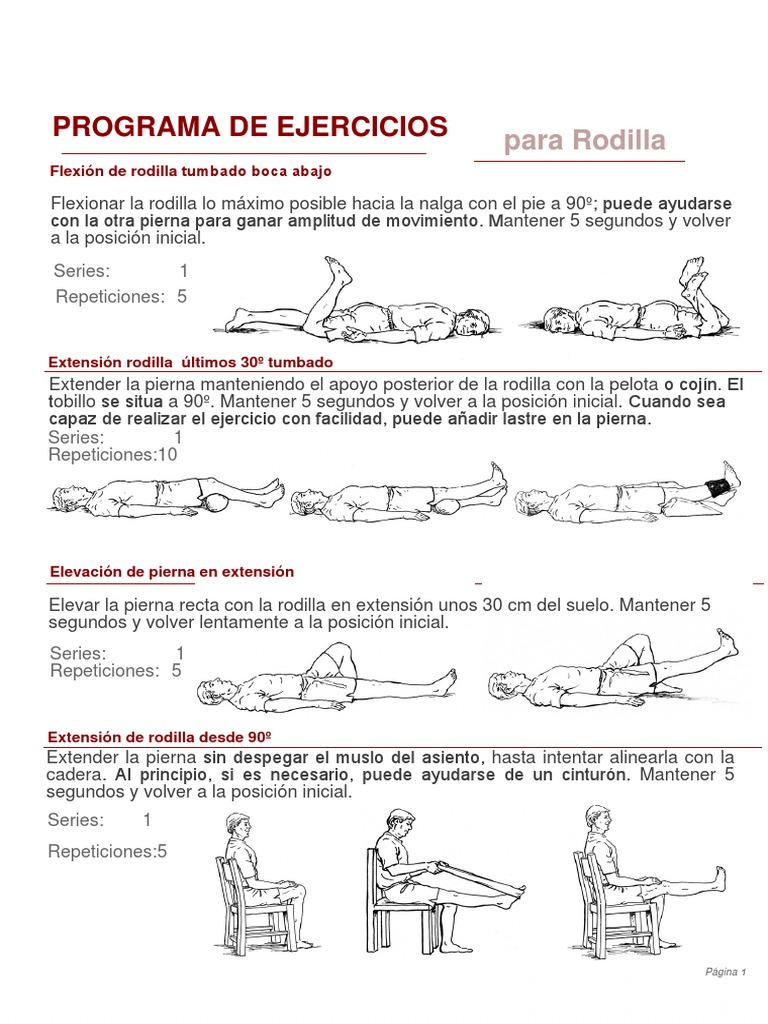 PROGRAMA DE EJERCICIOS para Rodilla

Flexión de rodilla tumbado boca abajo

Flexionar la rodilla lo máximo posible hacia la nalga con el pie a 90º; puede ayudarse con la otra pierna para ganar amplitud de movimiento. Mantener 5 segundos y volver a la posición inicial.

Series: 1
Repeticiones: 5

Extensión rodilla últimos 30º tumbado

Extender la pierna manteniendo el apoyo posterior de la rodilla con la pelota o cojín. El tobillo se situa a 90º. Mantener 5 segundos y volver a la posición inicial. Cuando sea capaz de realizar el ejercicio con facilidad, puede añadir lastre en la pierna.
Series: 1
Repeticiones:10

Elevación de pierna en extensión

Elevar la pierna recta con la rodilla en extensión unos 30 cm del suelo. Mantener 5 segundos y volver lentamente a la posición inicial.
Series: 1
Repeticiones: 5

Extensión de rodilla desde 90º

Extender la pierna sin despegar el muslo del asiento, hasta intentar alinearla con la cadera. Al principio, si es necesario, puede ayudarse de un cinturón. Mantener 5 segundos y volver a la posición inicial.
Series: 1

Repeticiones:5

Página 1