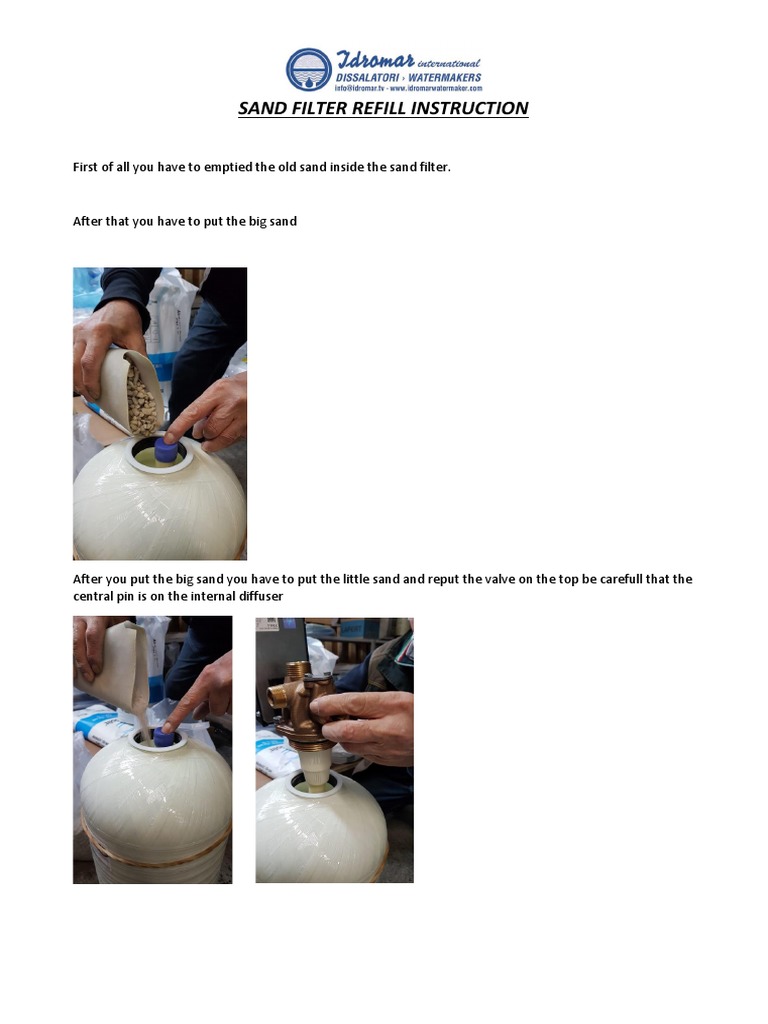 Idromar international
DISSALATORI › WATERMAKERS
info@idromar.tv - www.idromarwatermaker.com

SAND FILTER REFILL INSTRUCTION

First of all you have to emptied the old sand inside the sand filter.

After that you have to put the big sand

After you put the big sand you have to put the little sand and reput the valve on the top be carefull that the central pin is on the internal diffuser