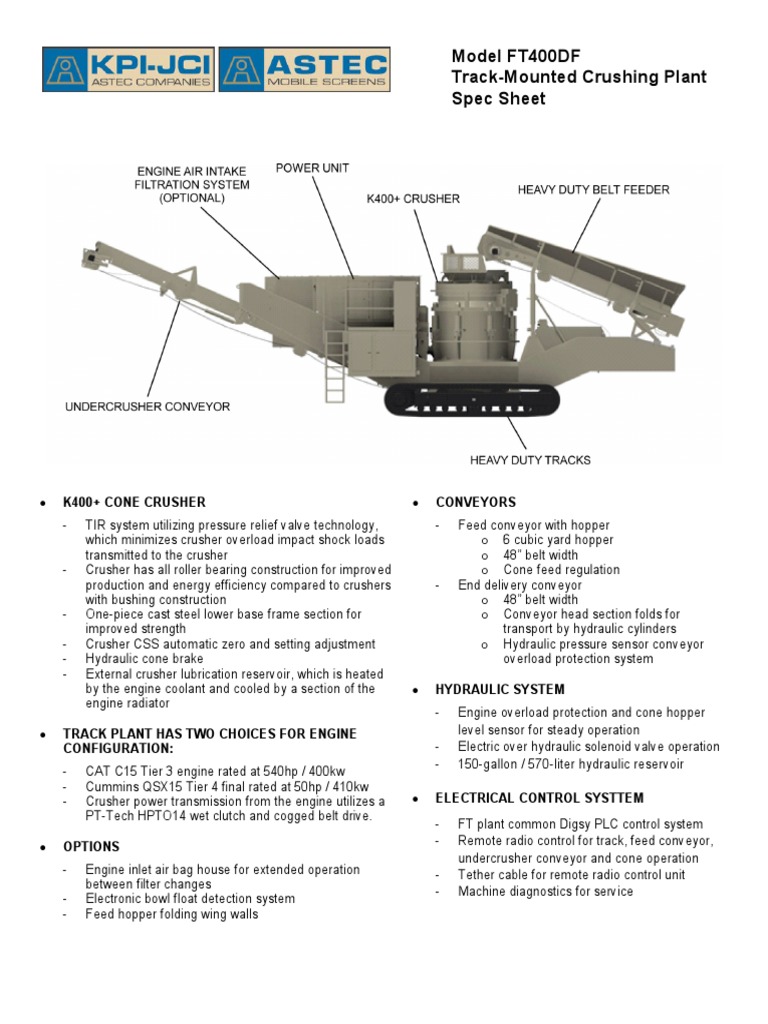 KPI-JCI
ASTEC COMPANIES

ASTEC
MOBILE SCREENS

Model FT400DF
Track-Mounted Crushing Plant
Spec Sheet

ENGINE AIR INTAKE FILTRATION SYSTEM (OPTIONAL)

POWER UNIT

K400+ CRUSHER

HEAVY DUTY BELT FEEDER

UNDERCRUSHER CONVEYOR

HEAVY DUTY TRACKS

• K400+ CONE CRUSHER
- TIR system utilizing pressure relief valve technology, which minimizes crusher overload impact shock loads transmitted to the crusher
- Crusher has all roller bearing construction for improved production and energy efficiency compared to crushers with bushing construction
- One-piece cast steel lower base frame section for improved strength
- Crusher CSS automatic zero and setting adjustment
- Hydraulic cone brake
- External crusher lubrication reservoir, which is heated by the engine coolant and cooled by a section of the engine radiator

• TRACK PLANT HAS TWO CHOICES FOR ENGINE CONFIGURATION:
- CAT C15 Tier 3 engine rated at 540hp / 400kw
- Cummins QSX15 Tier 4 final rated at 50hp / 410kw
- Crusher power transmission from the engine utilizes a PT-Tech HPTO14 wet clutch and cogged belt drive.

• OPTIONS
- Engine inlet air bag house for extended operation between filter changes
- Electronic bowl float detection system
- Feed hopper folding wing walls

• CONVEYORS
- Feed conveyor with hopper
o 6 cubic yard hopper
o 48" belt width
o Cone feed regulation
- End delivery conveyor
o 48" belt width
o Conveyor head section folds for transport by hydraulic cylinders
o Hydraulic pressure sensor conveyor overload protection system

• HYDRAULIC SYSTEM
- Engine overload protection and cone hopper level sensor for steady operation
- Electric over hydraulic solenoid valve operation
- 150-gallon / 570-liter hydraulic reservoir

• ELECTRICAL CONTROL SYSTTEM
- FT plant common Digsy PLC control system
- Remote radio control for track, feed conveyor, undercrusher conveyor and cone operation
- Tether cable for remote radio control unit
- Machine diagnostics for service