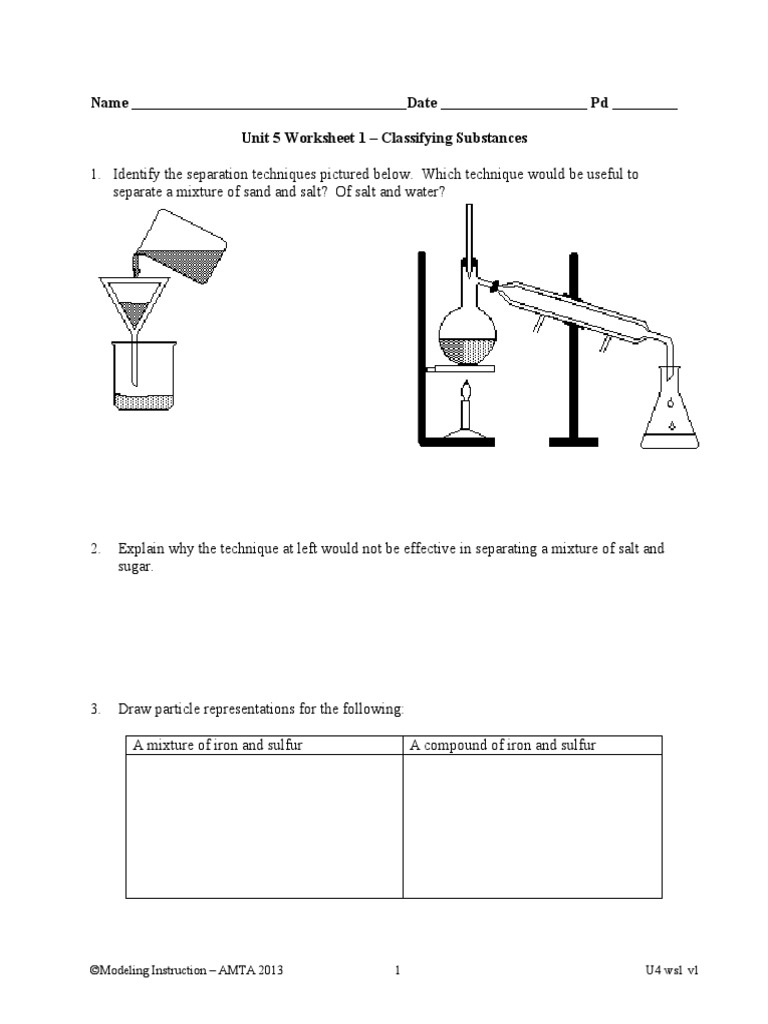 Name ______________________________________Date ____________________ Pd _________

Unit 5 Worksheet 1 – Classifying Substances

1. Identify the separation techniques pictured below. Which technique would be useful to separate a mixture of sand and salt? Of salt and water?

2. Explain why the technique at left would not be effective in separating a mixture of salt and sugar.

3. Draw particle representations for the following:

| A mixture of iron and sulfur | A compound of iron and sulfur |
|---|---|
| | |

©Modeling Instruction – AMTA 2013 1 U4 ws1 v1