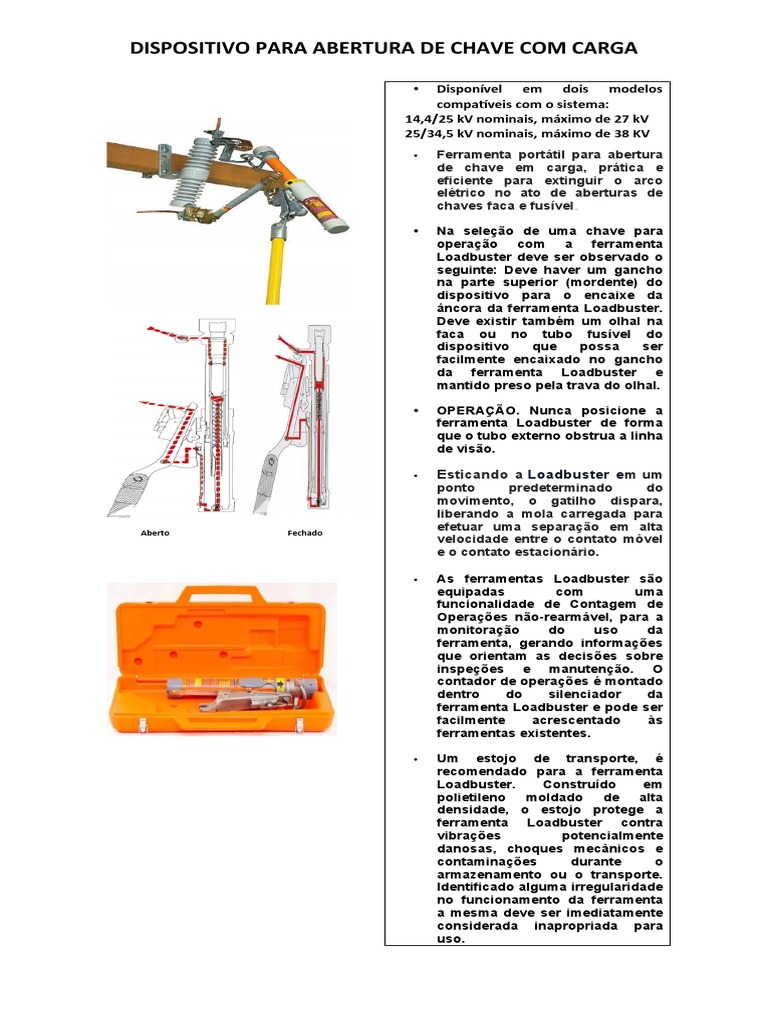 DISPOSITIVO PARA ABERTURA DE CHAVE COM CARGA

Aberto

Fechado

• Disponível em dois modelos compatíveis com o sistema:
14,4/25 kV nominais, máximo de 27 kV
25/34,5 kV nominais, máximo de 38 KV

• Ferramenta portátil para abertura de chave em carga, prática e eficiente para extinguir o arco elétrico no ato de aberturas de chaves faca e fusível.

• Na seleção de uma chave para operação com a ferramenta Loadbuster deve ser observado o seguinte: Deve haver um gancho na parte superior (mordente) do dispositivo para o encaixe da âncora da ferramenta Loadbuster. Deve existir também um olhal na faca ou no tubo fusível do dispositivo que possa ser facilmente encaixado no gancho da ferramenta Loadbuster e mantido preso pela trava do olhal.

• OPERAÇÃO. Nunca posicione a ferramenta Loadbuster de forma que o tubo externo obstrua a linha de visão.

• Esticando a Loadbuster em um ponto predeterminado do movimento, o gatilho dispara, liberando a mola carregada para efetuar uma separação em alta velocidade entre o contato móvel e o contato estacionário.

• As ferramentas Loadbuster são equipadas com uma funcionalidade de Contagem de Operações não-rearmável, para a monitoração do uso da ferramenta, gerando informações que orientam as decisões sobre inspeções e manutenção. O contador de operações é montado dentro do silenciador da ferramenta Loadbuster e pode ser facilmente acrescentado às ferramentas existentes.

• Um estojo de transporte, é recomendado para a ferramenta Loadbuster. Construído em polietileno moldado de alta densidade, o estojo protege a ferramenta Loadbuster contra vibrações potencialmente danosas, choques mecânicos e contaminações durante o armazenamento ou o transporte. Identificado alguma irregularidade no funcionamento da ferramenta a mesma deve ser imediatamente considerada inapropriada para uso.