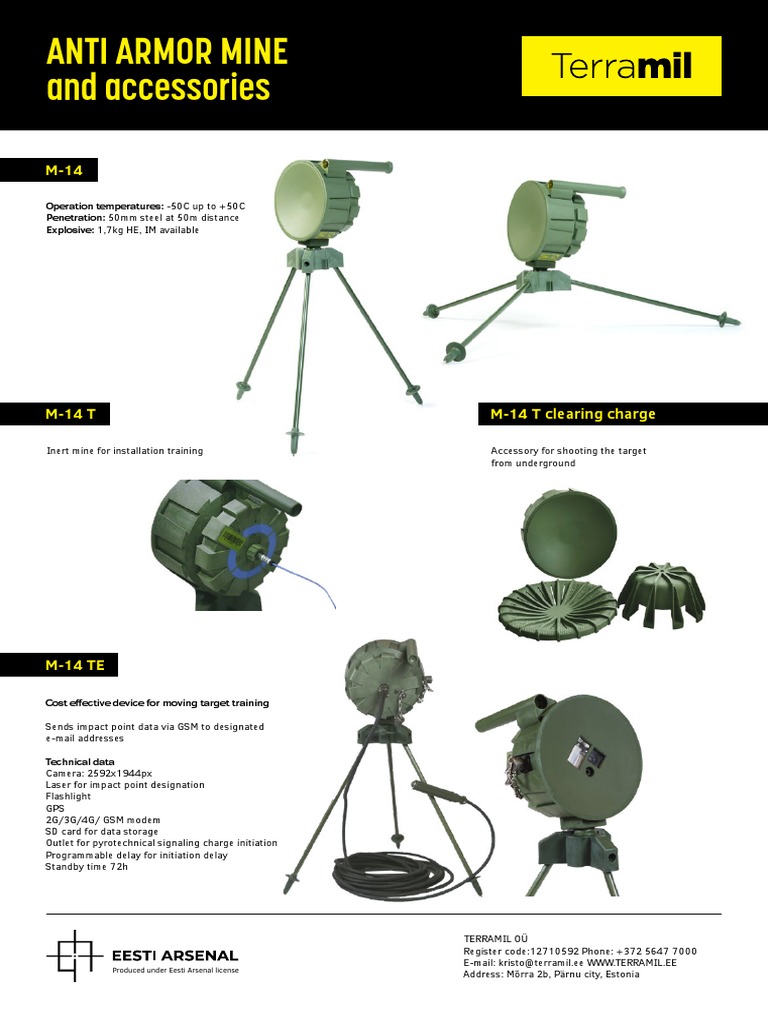 ANTI ARMOR MINE and accessories

Terramil

M-14

Operation temperatures: -50C up to +50C
Penetration: 50mm steel at 50m distance
Explosive: 1,7kg HE, IM available

M-14 T

Inert mine for installation training

M-14 T clearing charge

Accessory for shooting the target from underground

M-14 TE

Cost effective device for moving target training

Sends impact point data via GSM to designated e-mail addresses

Technical data
Camera: 2592x1944px
Laser for impact point designation
Flashlight
GPS
2G/3G/4G/ GSM modem
SD card for data storage
Outlet for pyrotechnical signaling charge initiation
Programmable delay for initiation delay
Standby time 72h

EESTI ARSENAL
Produced under Eesti Arsenal license

TERRAMIL OÜ
Register code:12710592 Phone: +372 5647 7000
E-mail: kristo@terramil.ee WWW.TERRAMIL.EE
Address: Mõrra 2b, Pärnu city, Estonia