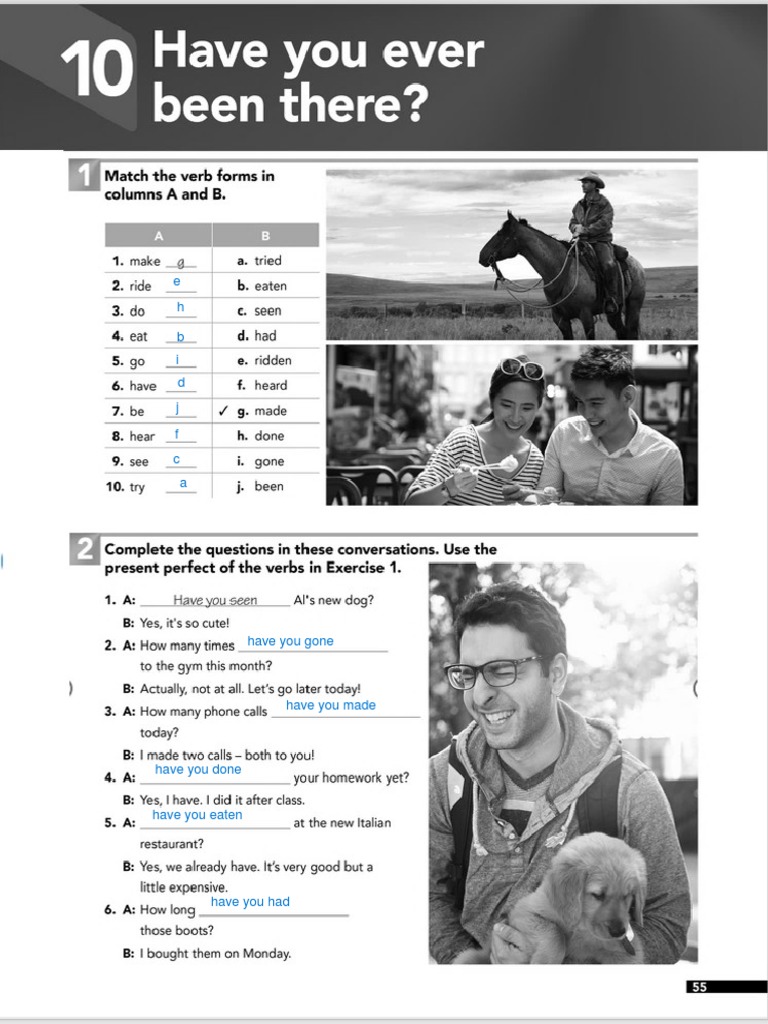 10 Have you ever been there?

1 Match the verb forms in columns A and B.

| A | B |
|---|---|
| 1. make g | a. tried |
| 2. ride e | b. eaten |
| 3. do h | c. seen |
| 4. eat b | d. had |
| 5. go i | e. ridden |
| 6. have d | f. heard |
| 7. be j | ✓ g. made |
| 8. hear f | h. done |
| 9. see c | i. gone |
| 10. try a | j. been |

2 Complete the questions in these conversations. Use the present perfect of the verbs in Exercise 1.

1. A: Have you seen Al's new dog?
B: Yes, it's so cute!
2. A: How many times have you gone to the gym this month?
B: Actually, not at all. Let's go later today!
3. A: How many phone calls have you made today?
B: I made two calls – both to you!
4. A: have you done your homework yet?
B: Yes, I have. I did it after class.
5. A: have you eaten at the new Italian restaurant?
B: Yes, we already have. It's very good but a little expensive.
6. A: How long have you had those boots?
B: I bought them on Monday.

55