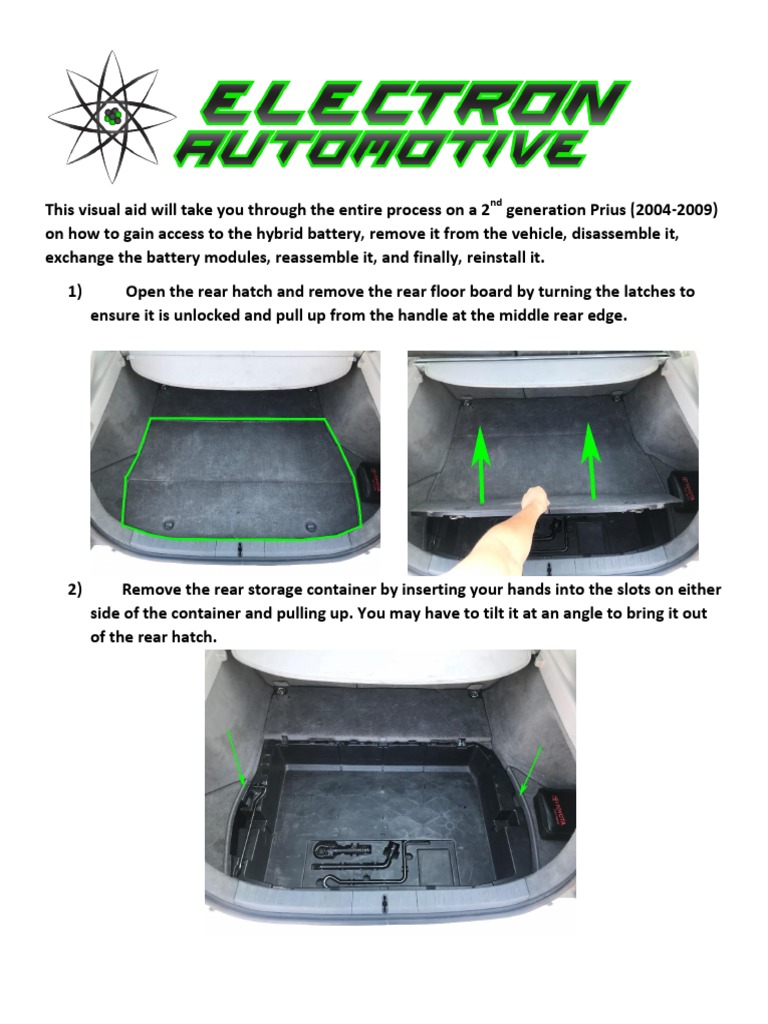 ELECTRON AUTOMOTIVE

This visual aid will take you through the entire process on a 2$^{nd}$ generation Prius (2004-2009) on how to gain access to the hybrid battery, remove it from the vehicle, disassemble it, exchange the battery modules, reassemble it, and finally, reinstall it.

1) Open the rear hatch and remove the rear floor board by turning the latches to ensure it is unlocked and pull up from the handle at the middle rear edge.

2) Remove the rear storage container by inserting your hands into the slots on either side of the container and pulling up. You may have to tilt it at an angle to bring it out of the rear hatch.