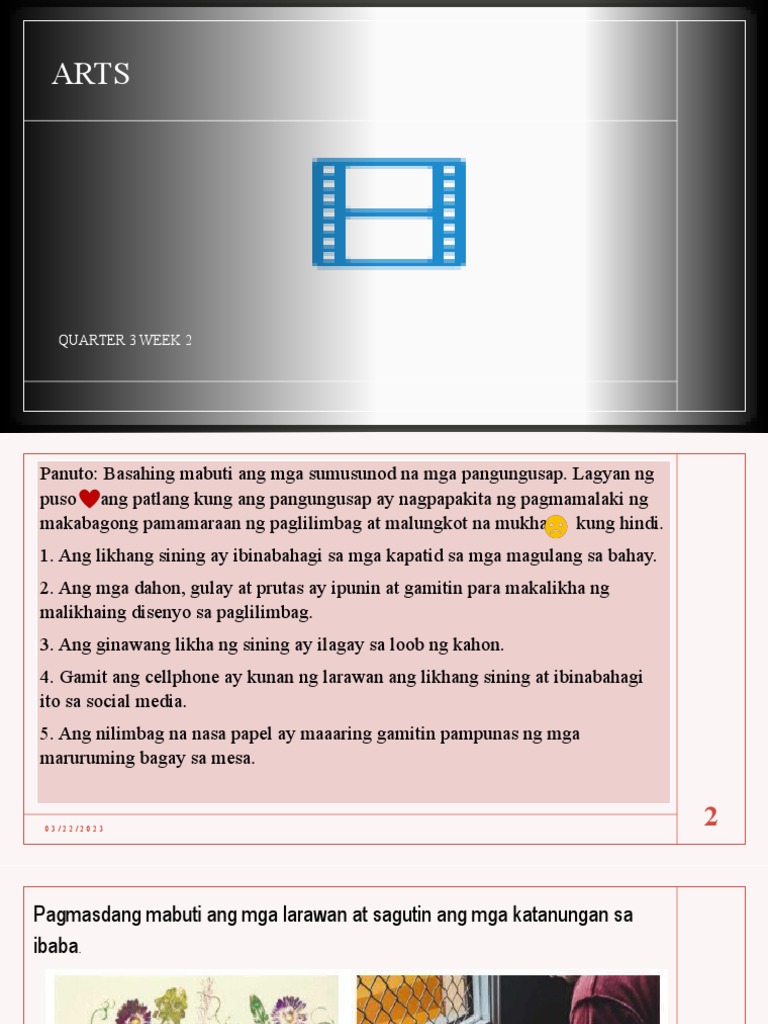 ARTS

QUARTER 3 WEEK 2

Panuto: Basahing mabuti ang mga sumusunod na mga pangungusap. Lagyan ng puso ang patlang kung ang pangungusap ay nagpapakita ng pagmamalaki ng makabagong pamamaraan ng paglilimbag at malungkot na mukha kung hindi.

1. Ang likhang sining ay ibinabahagi sa mga kapatid sa mga magulang sa bahay.

2. Ang mga dahon, gulay at prutas ay ipunin at gamitin para makalikha ng malikhaing disenyo sa paglilimbag.

3. Ang ginawang likha ng sining ay ilagay sa loob ng kahon.

4. Gamit ang cellphone ay kunan ng larawan ang likhang sining at ibinabahagi ito sa social media.

5. Ang nilimbag na nasa papel ay maaaring gamitin pampunas ng mga maruruming bagay sa mesa.

03/22/2023

2

Pagmasdang mabuti ang mga larawan at sagutin ang mga katanungan sa ibaba.