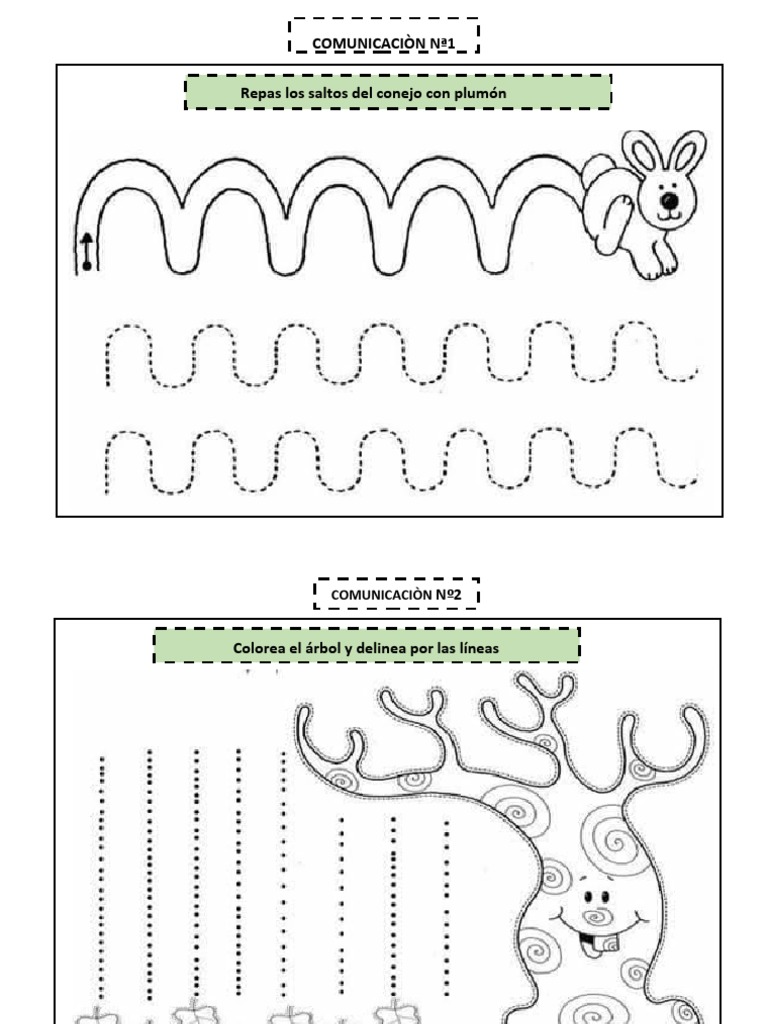 COMUNICACIÒN Nª1

Repas los saltos del conejo con plumón

COMUNICACIÒN Nº2

Colorea el árbol y delinea por las líneas